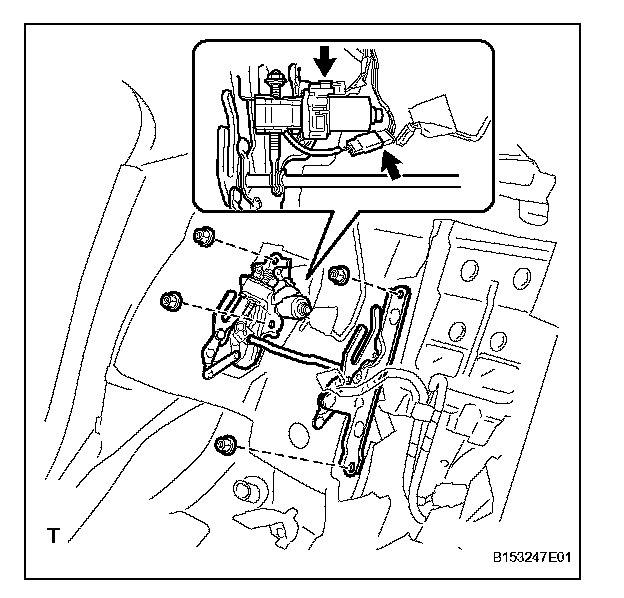 T

B153247E01