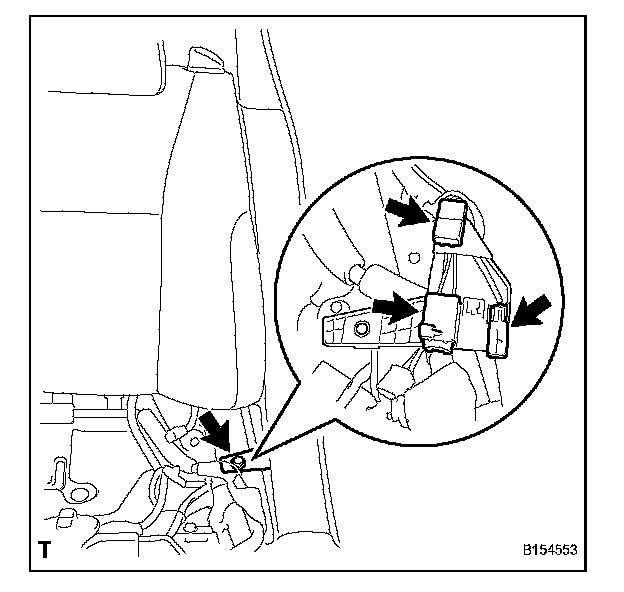 T

B154553