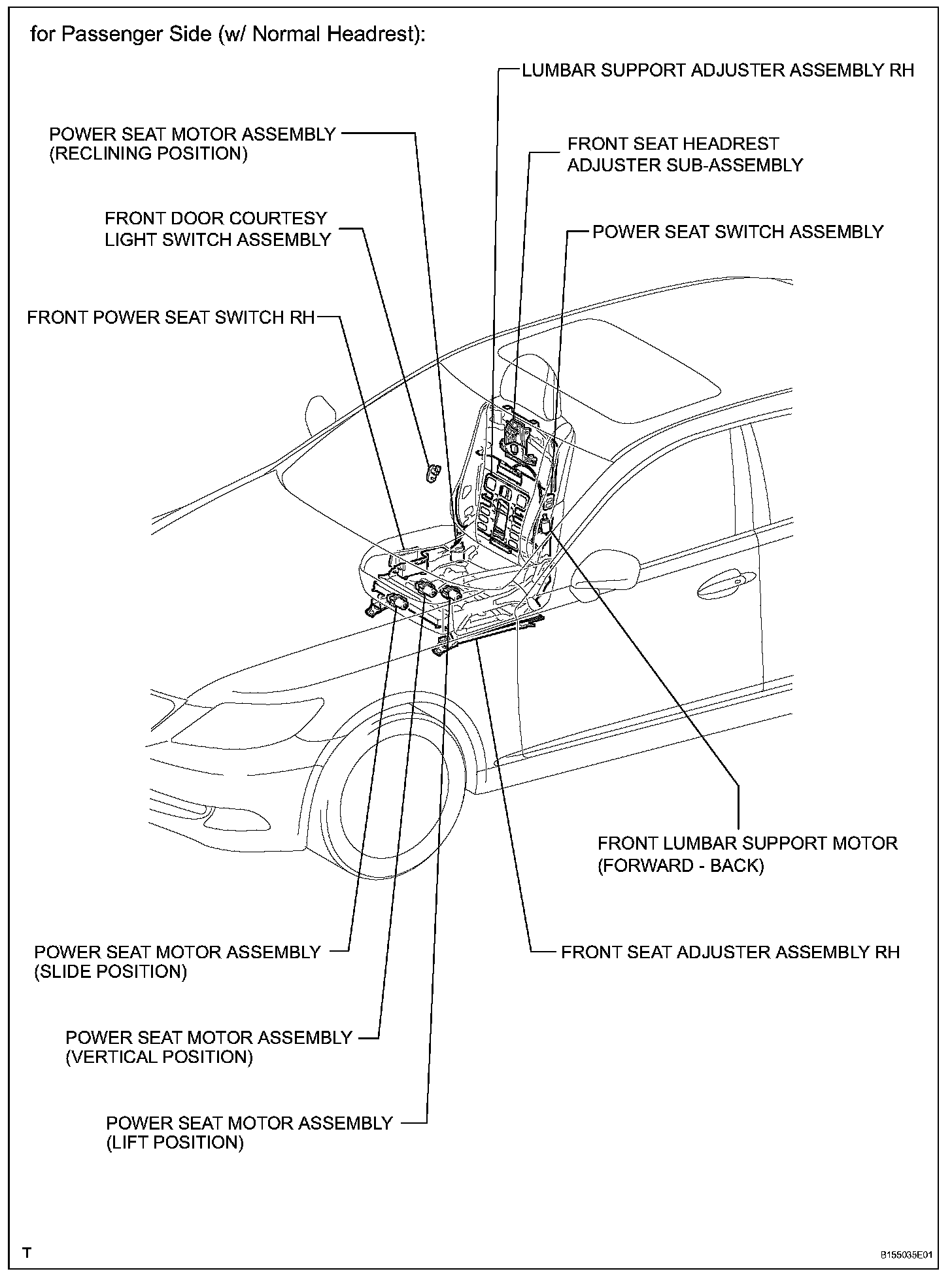 for Passenger Side (w/ Normal Headrest):

LUMBAR SUPPORT ADJUSTER ASSEMBLY RH

POWER SEAT MOTOR ASSEMBLY (RECLINING POSITION)

FRONT SEAT HEADREST ADJUSTER SUB-ASSEMBLY

FRONT DOOR COURTESY LIGHT SWITCH ASSEMBLY

POWER SEAT SWITCH ASSEMBLY

FRONT POWER SEAT SWITCH RH

FRONT LUMBAR SUPPORT MOTOR (FORWARD - BACK)

POWER SEAT MOTOR ASSEMBLY (SLIDE POSITION)

FRONT SEAT ADJUSTER ASSEMBLY RH

POWER SEAT MOTOR ASSEMBLY (VERTICAL POSITION)

POWER SEAT MOTOR ASSEMBLY (LIFT POSITION)

T

B155035E01