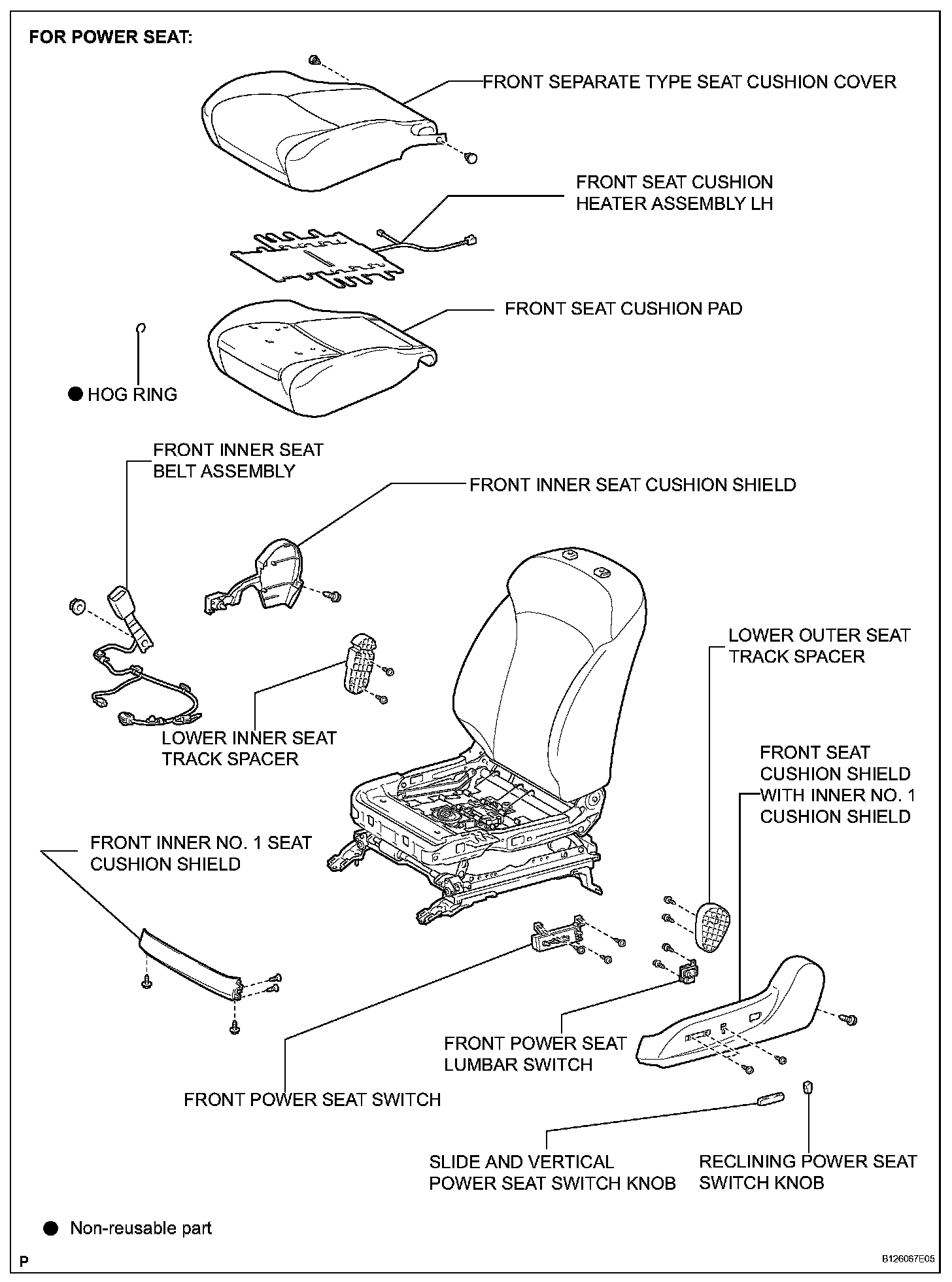 FOR POWER SEAT:

FRONT SEPARATE TYPE SEAT CUSHION COVER

FRONT SEAT CUSHION HEATER ASSEMBLY LH

FRONT SEAT CUSHION PAD

● HOG RING

FRONT INNER SEAT BELT ASSEMBLY

FRONT INNER SEAT CUSHION SHIELD

LOWER OUTER SEAT TRACK SPACER

LOWER INNER SEAT TRACK SPACER

FRONT SEAT CUSHION SHIELD WITH INNER NO. 1 CUSHION SHIELD

FRONT INNER NO. 1 SEAT CUSHION SHIELD

FRONT POWER SEAT LUMBAR SWITCH

FRONT POWER SEAT SWITCH

SLIDE AND VERTICAL POWER SEAT SWITCH KNOB

RECLINING POWER SEAT SWITCH KNOB

● Non-reusable part

P

B126067E05