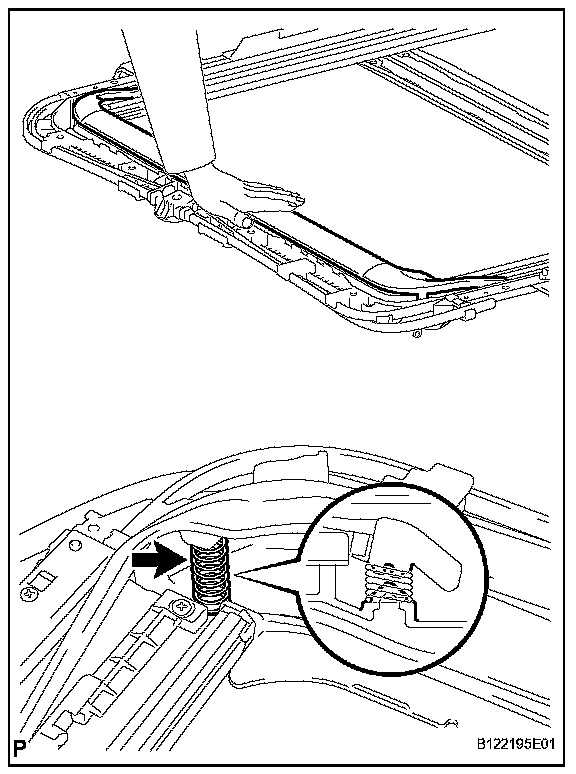 P

B122195E01