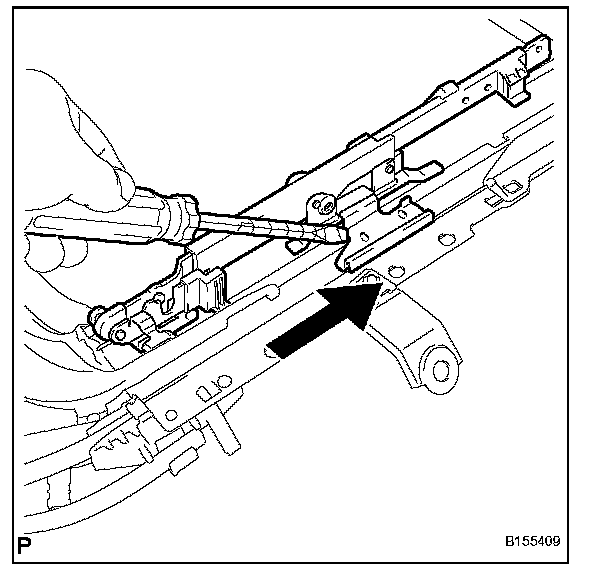 P

B155409