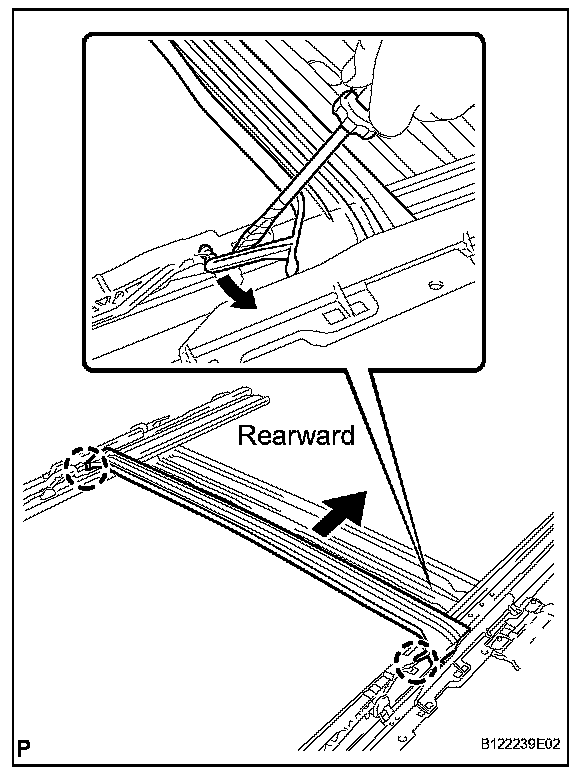 Rearward

P

B122239E02