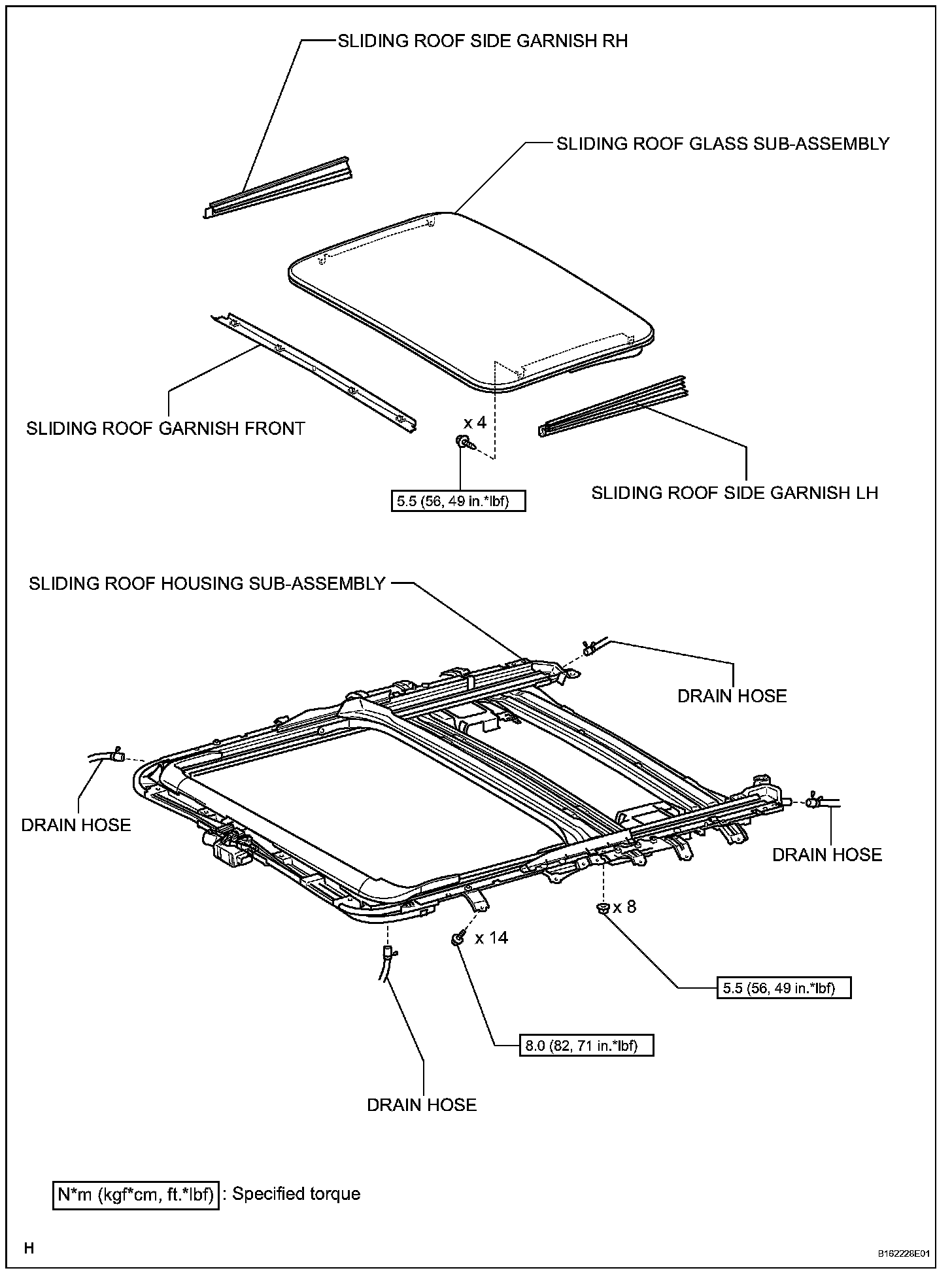 SLIDING ROOF SIDE GARNISH RH

SLIDING ROOF GLASS SUB-ASSEMBLY

SLIDING ROOF GARNISH FRONT

x 4

5.5 (56, 49 in.*lbf)

SLIDING ROOF SIDE GARNISH LH

SLIDING ROOF HOUSING SUB-ASSEMBLY

DRAIN HOSE

DRAIN HOSE

DRAIN HOSE

x 8

x 14

5.5 (56, 49 in.*lbf)

8.0 (82, 71 in.*lbf)

DRAIN HOSE

N*m (kgf*cm, ft.*lbf) : Specified torque

H

B162228E01