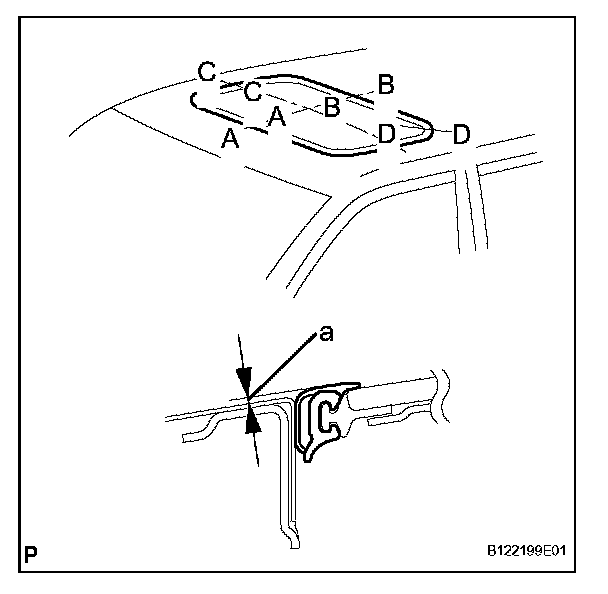 C
C
B
B
A
A
D
D
a
P
B122199E01