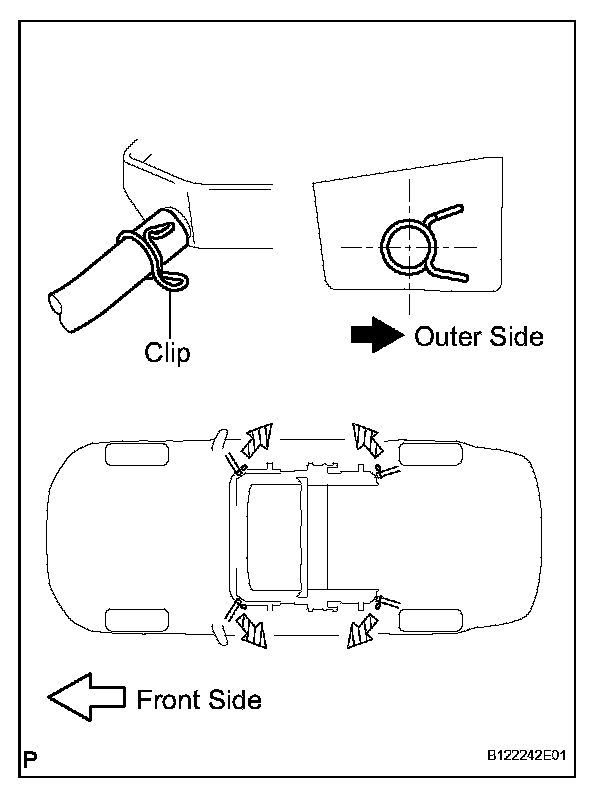 Clip

Outer Side

Front Side

P

B122242E01