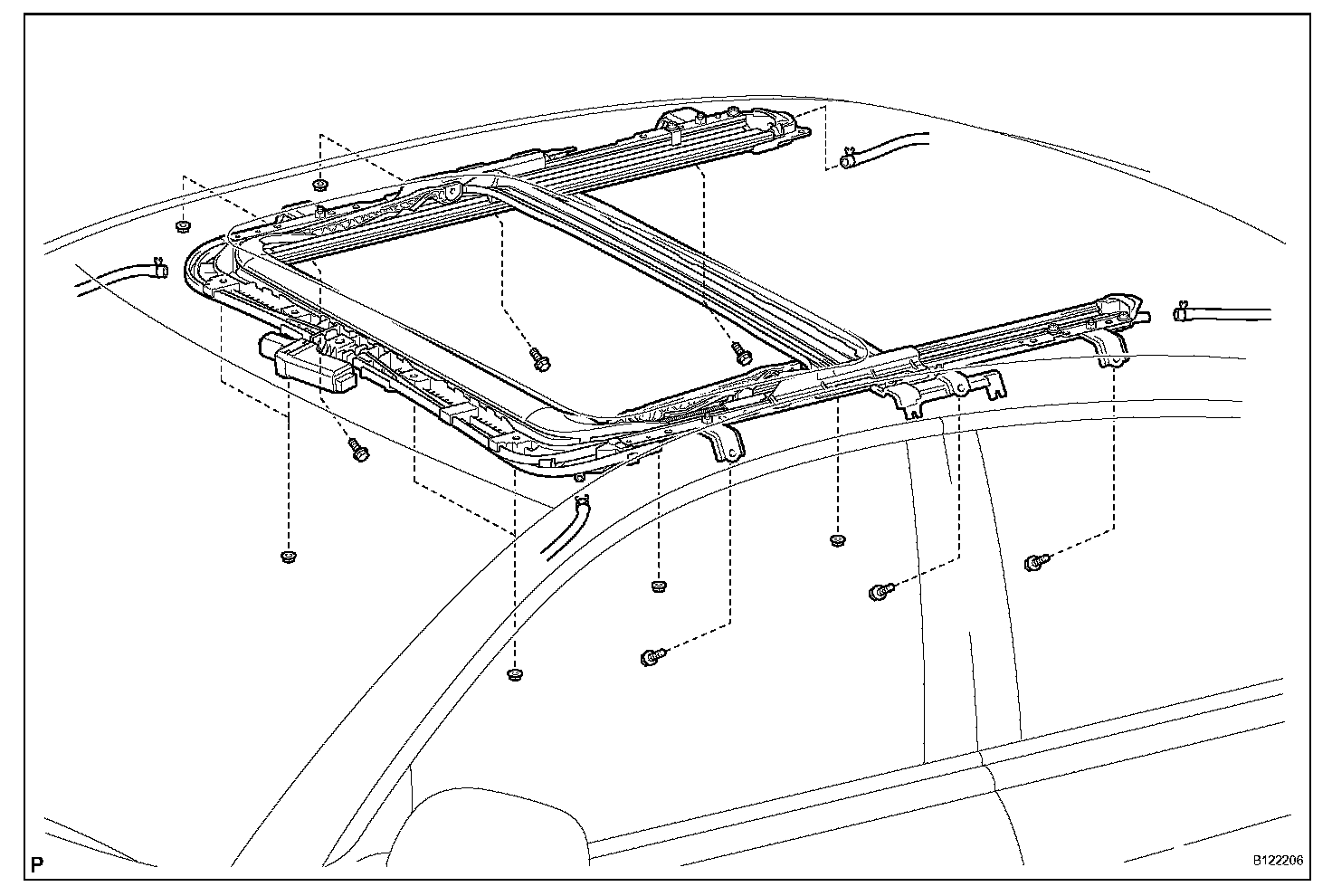 P

B122206