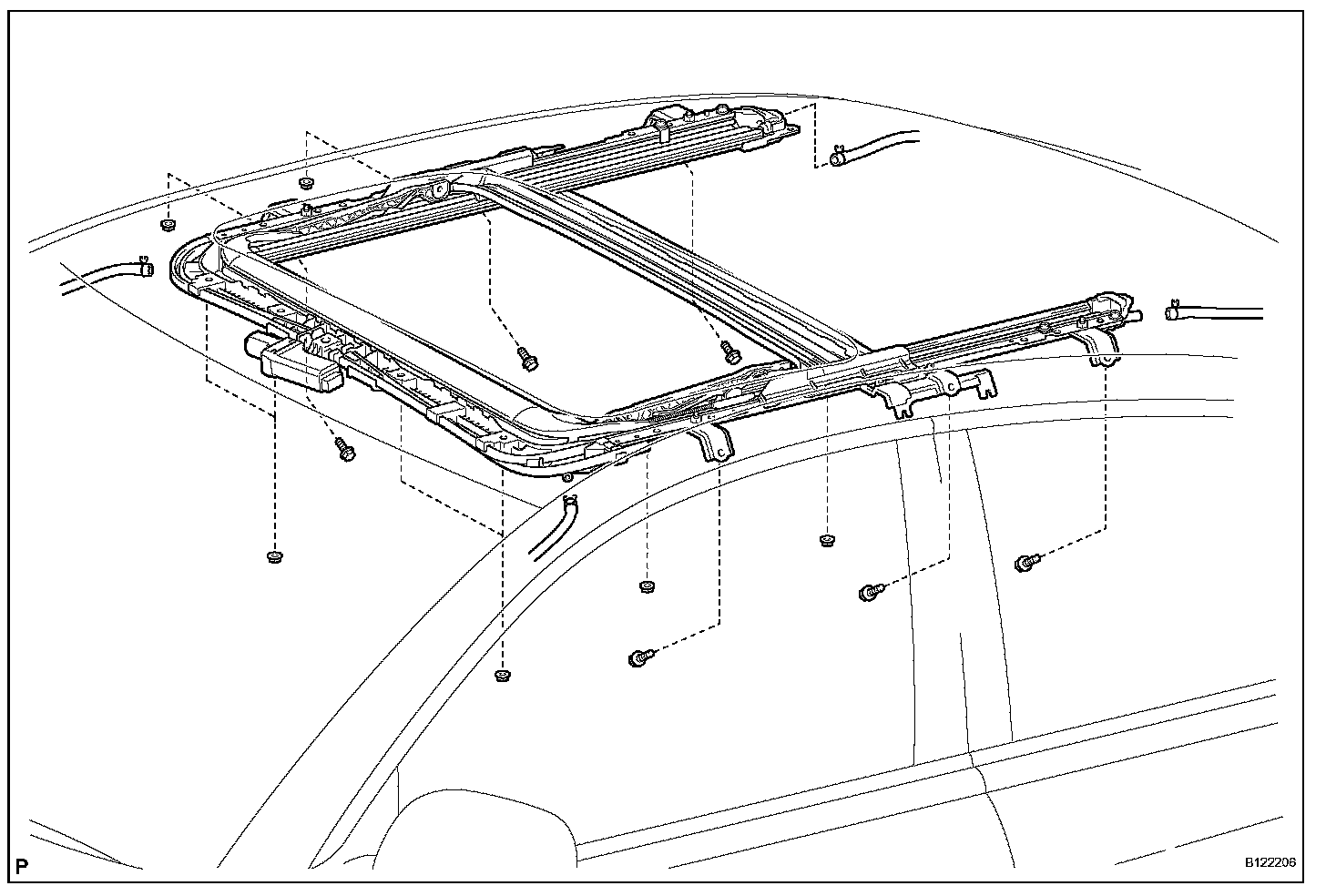 P

B122206