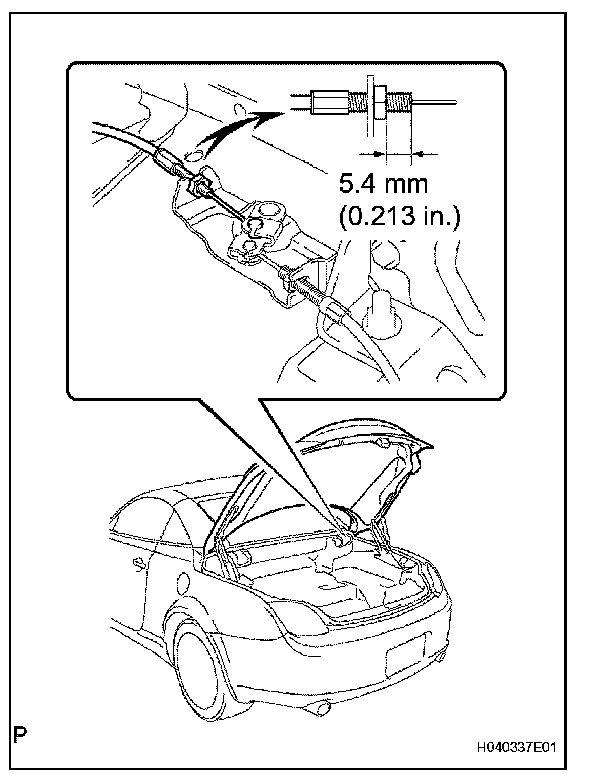 5.4 mm
(0.213 in.)

P

H040337E01