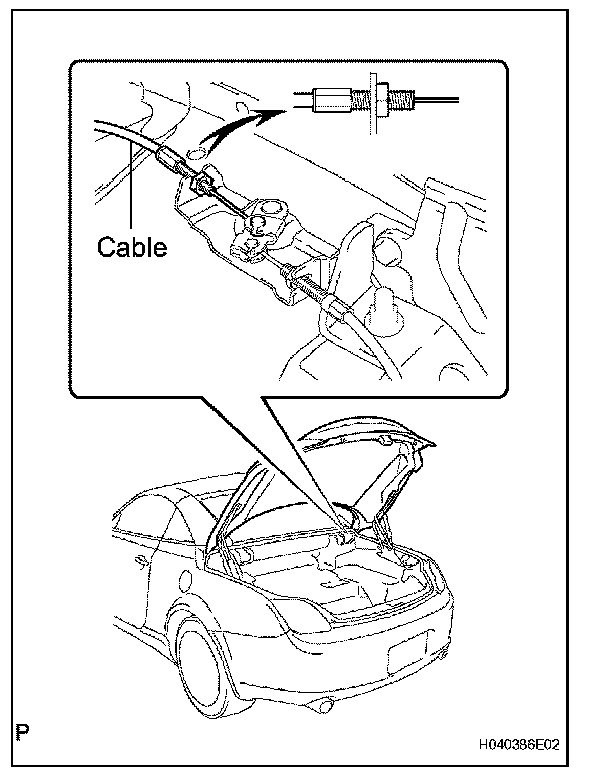 Cable

P

H040386E02