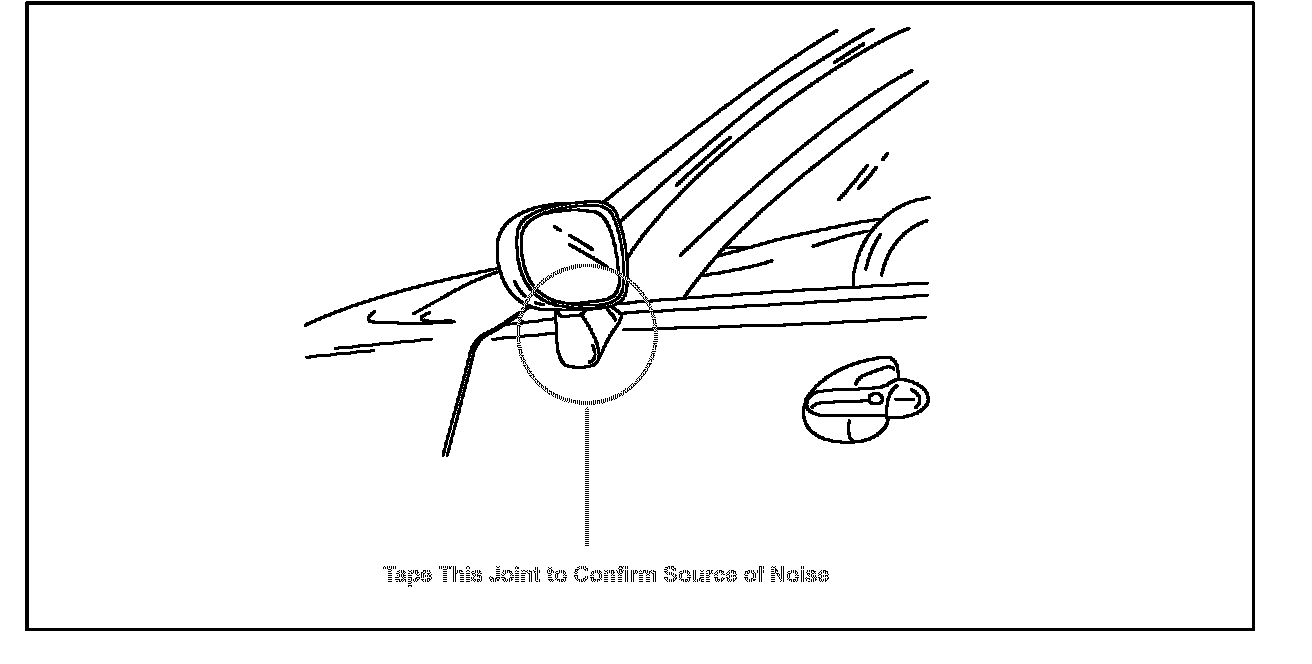 Tape This Joint to Confirm Source of Noise