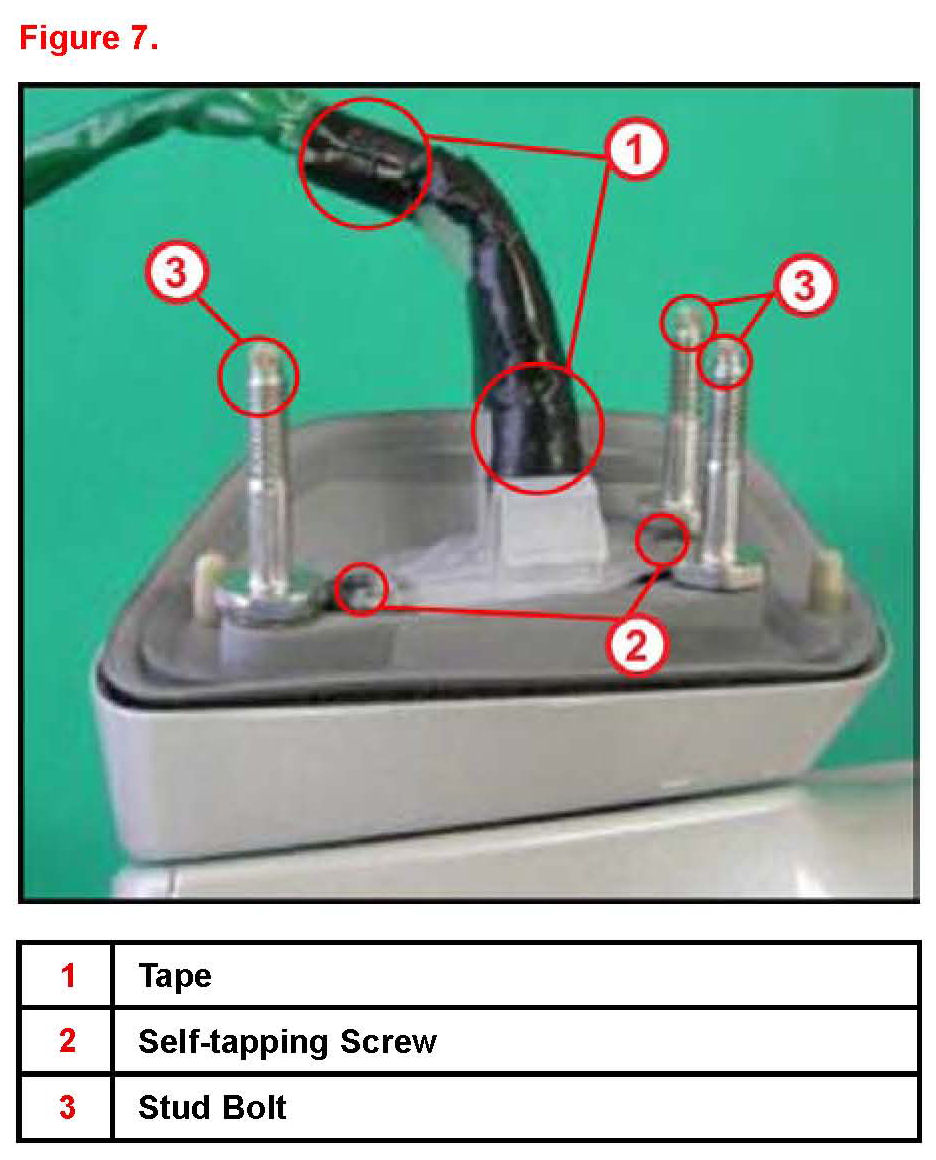 Figure 7.

1

3

3

2

| 1 | Tape |
|---|---|
| 2 | Self-tapping Screw |
| 3 | Stud Bolt |