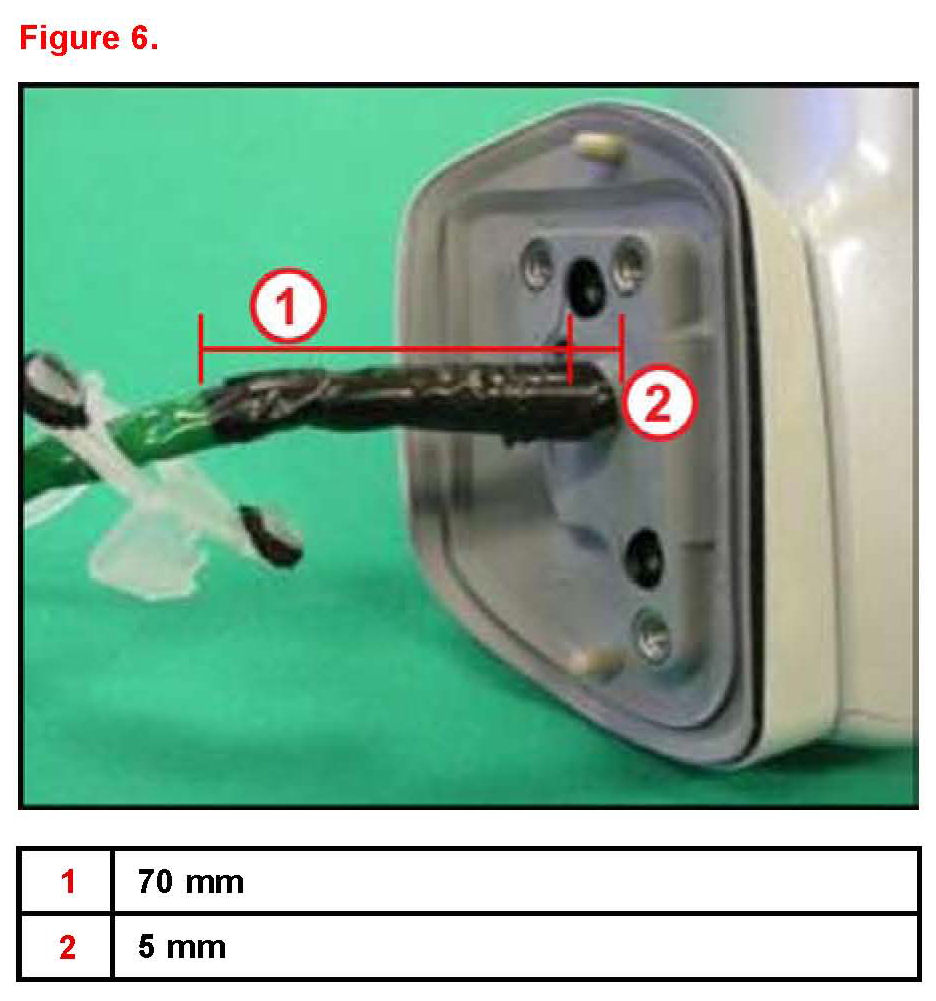 Figure 6.

1

2

| 1 | 70 mm |
|---|---|
| 2 | 5 mm |