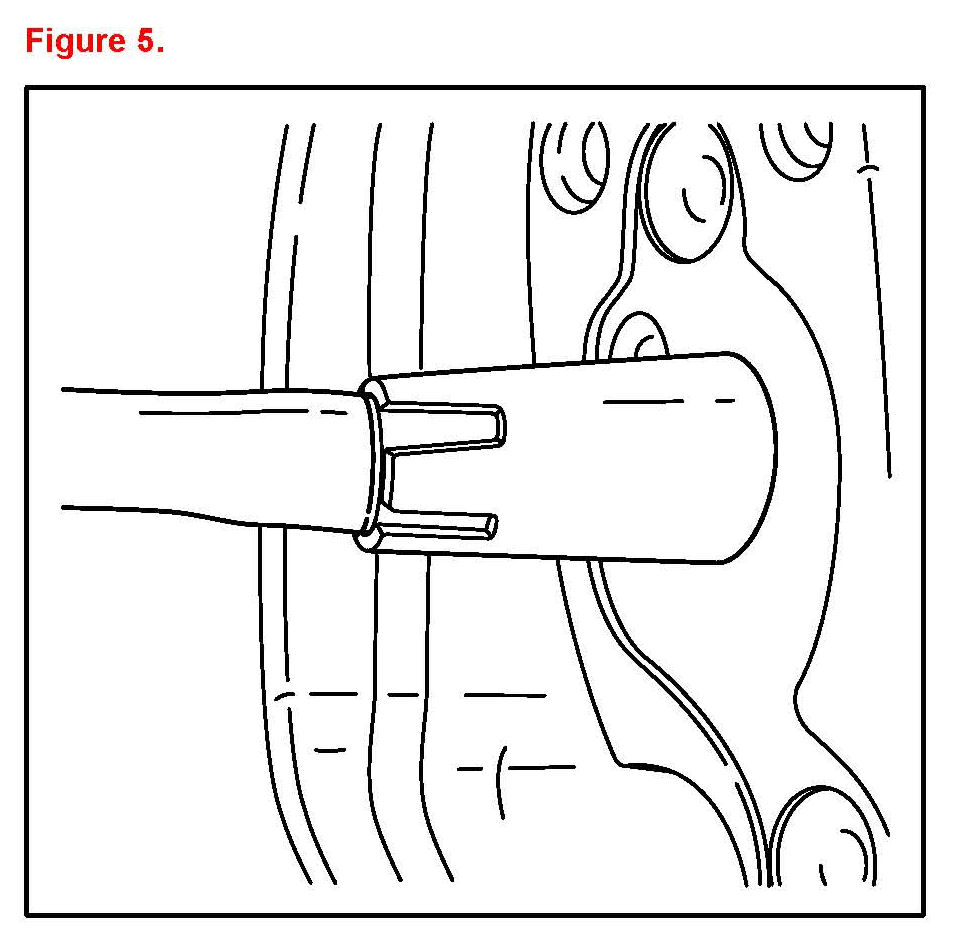 Figure 5.