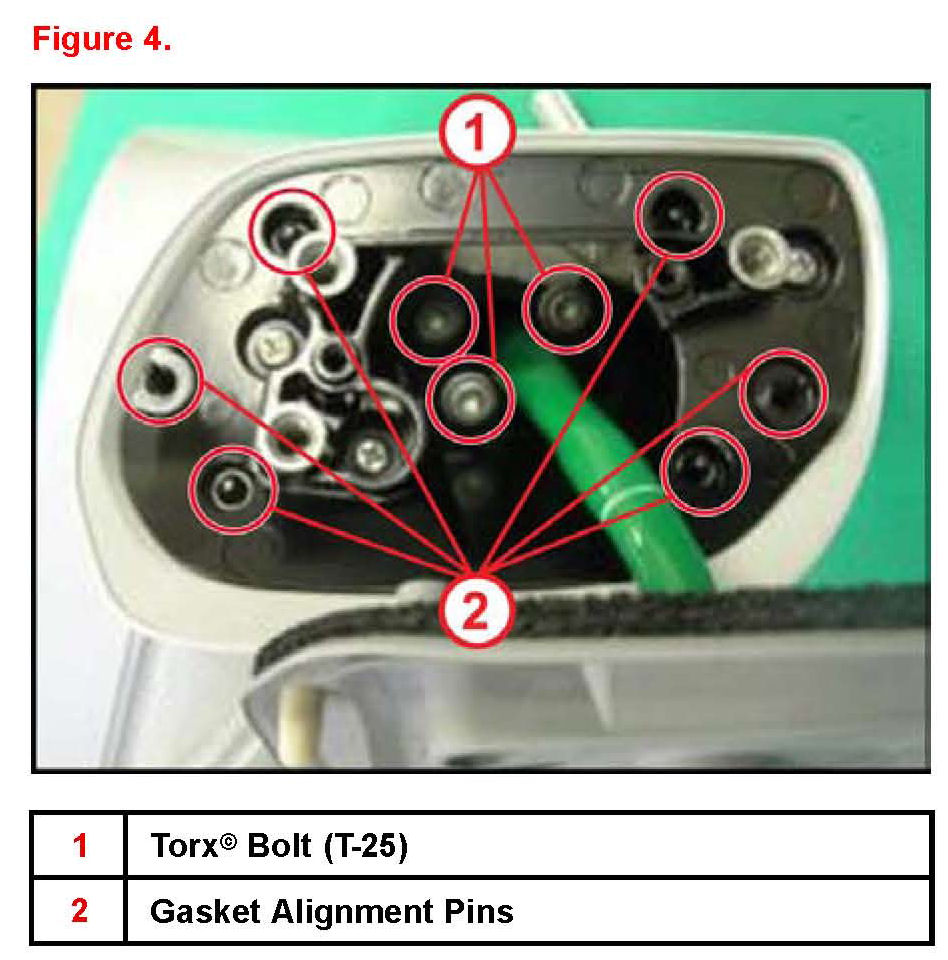 Figure 4.

1

2

| 1 | Torx© Bolt (T-25) |
|---|---|
| 2 | Gasket Alignment Pins |