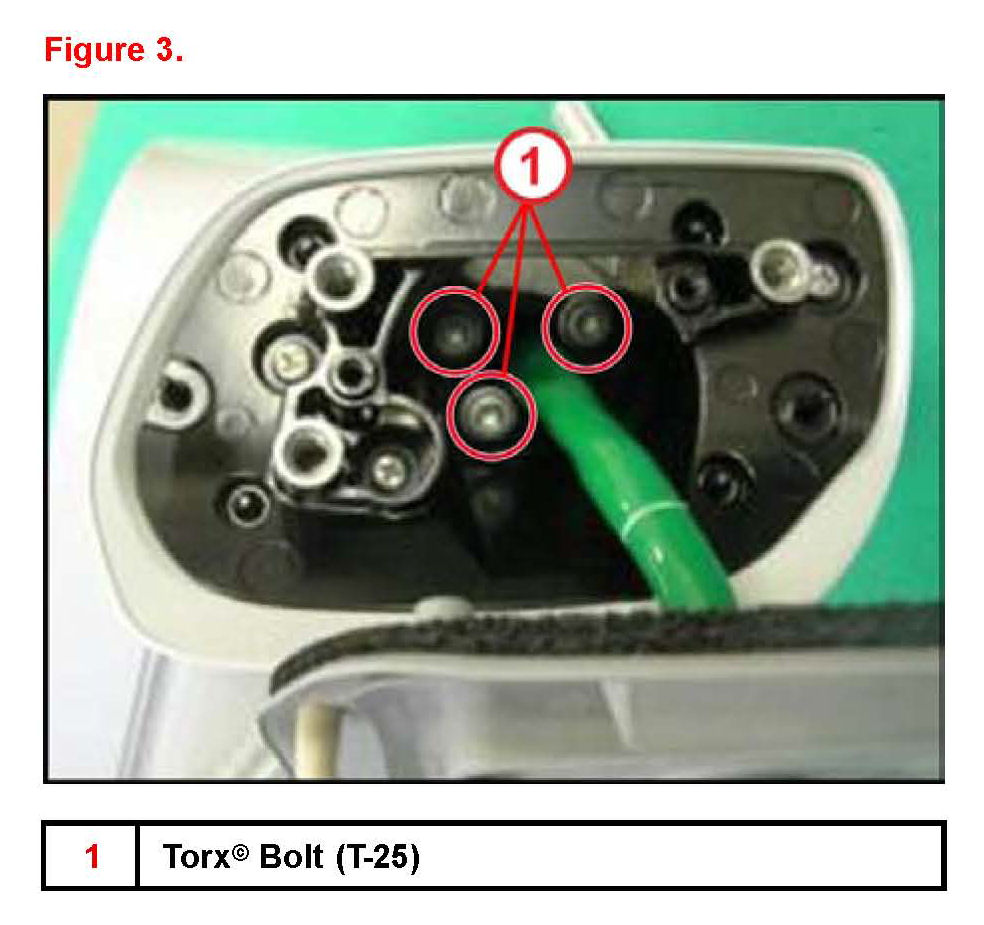 Figure 3.

1

| 1 | Torx© Bolt (T-25) |
|---|---|