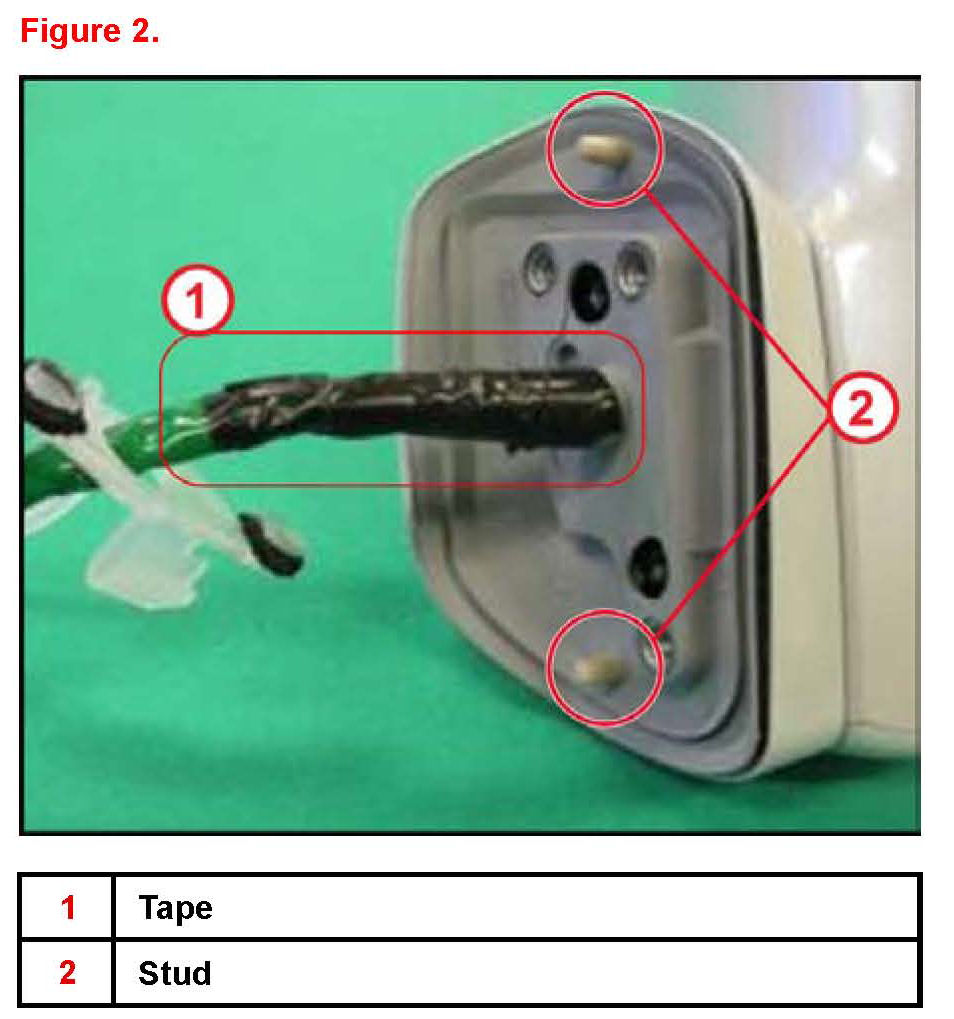 Figure 2.

1

2

| 1 | Tape |
|---|---|
| 2 | Stud |