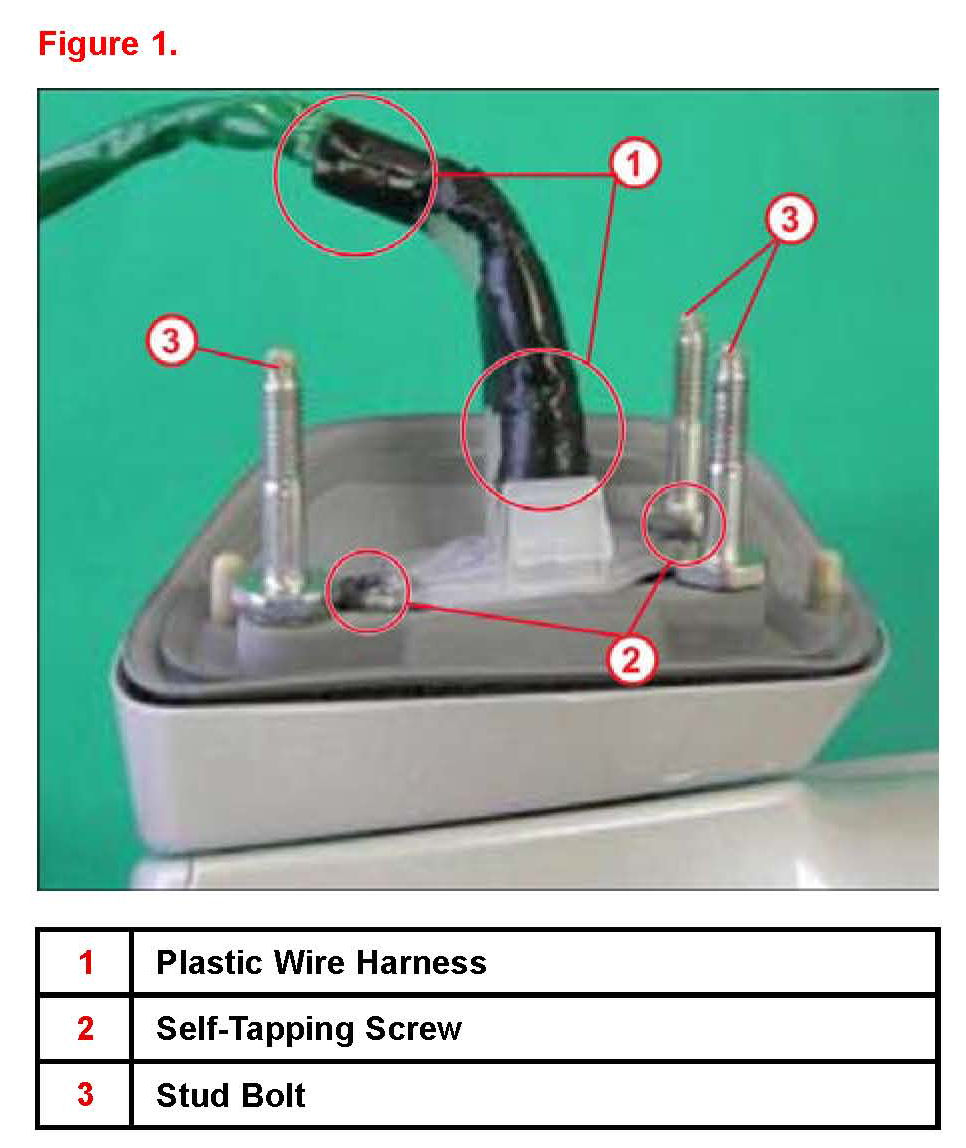 Figure 1.

1

3

3

2

| 1 | Plastic Wire Harness |
|---|---|
| 2 | Self-Tapping Screw |
| 3 | Stud Bolt |