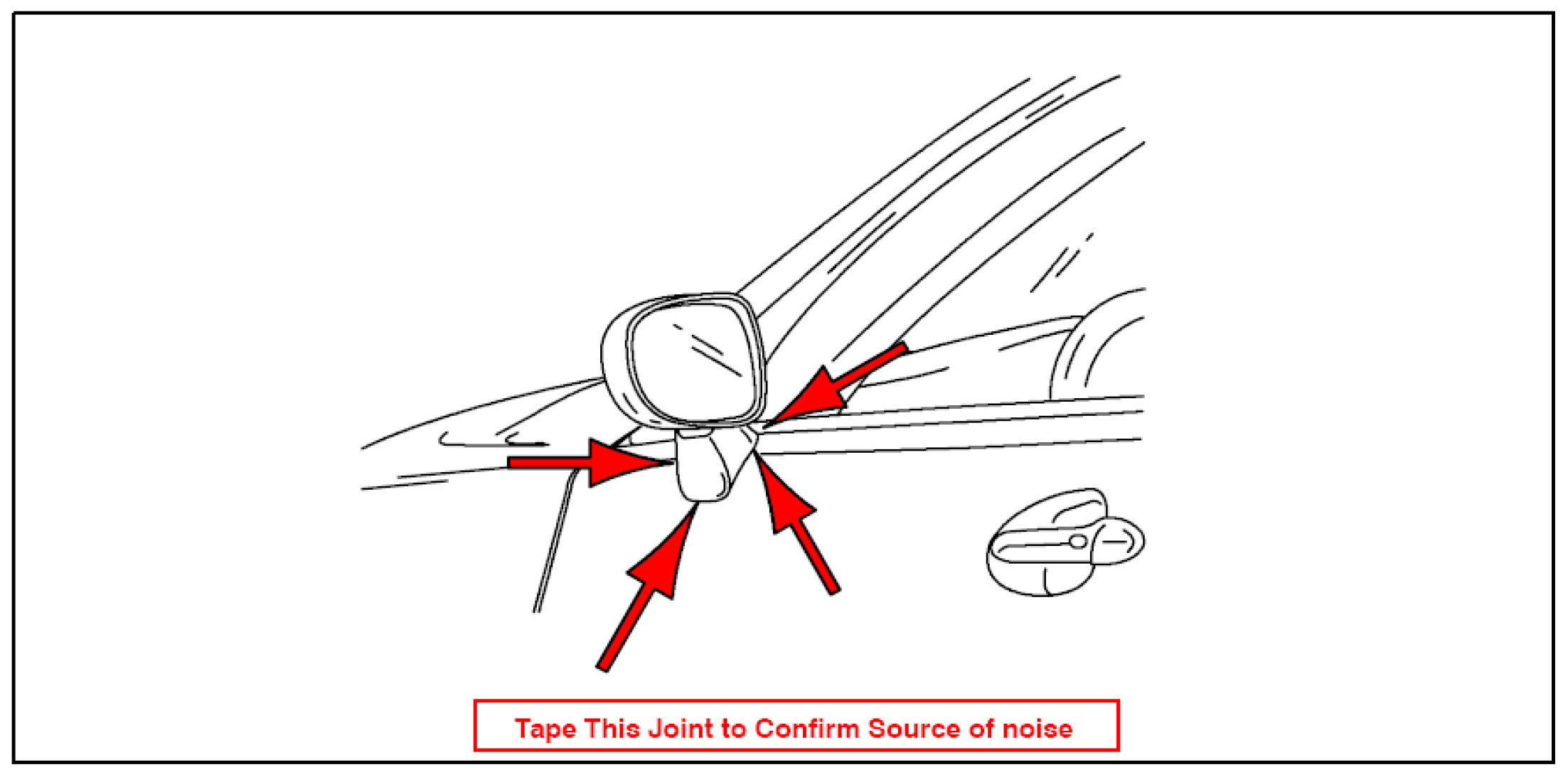 Tape This Joint to Confirm Source of noise