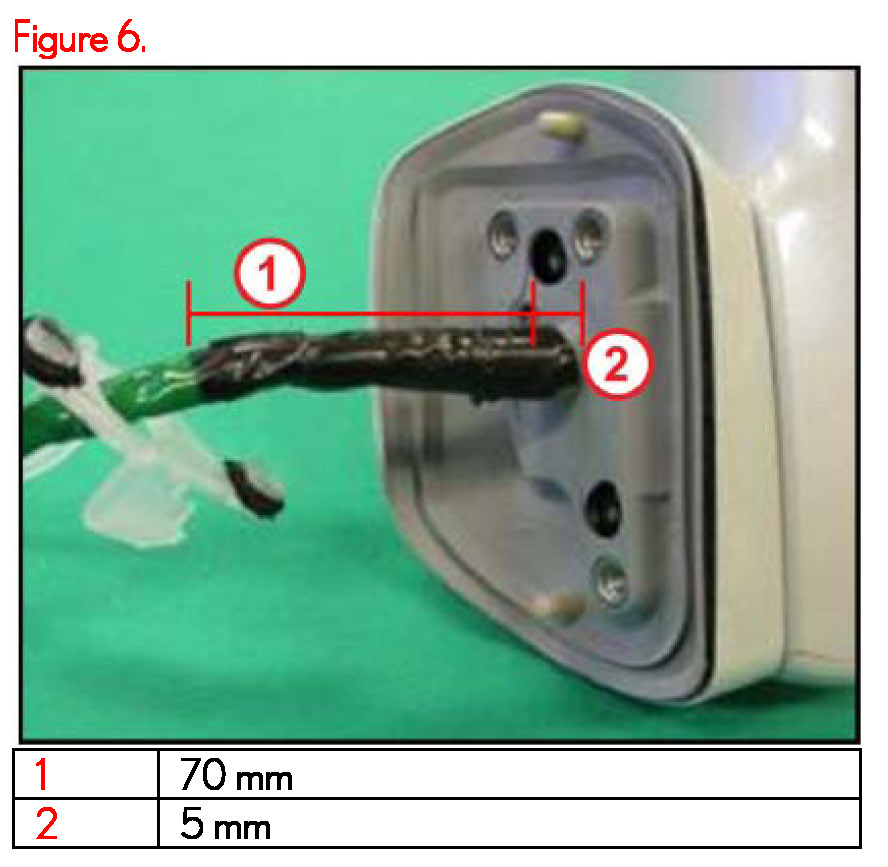 Figure 6.

1

2

| 1 | 70 mm |
|---|---|
| 2 | 5 mm |