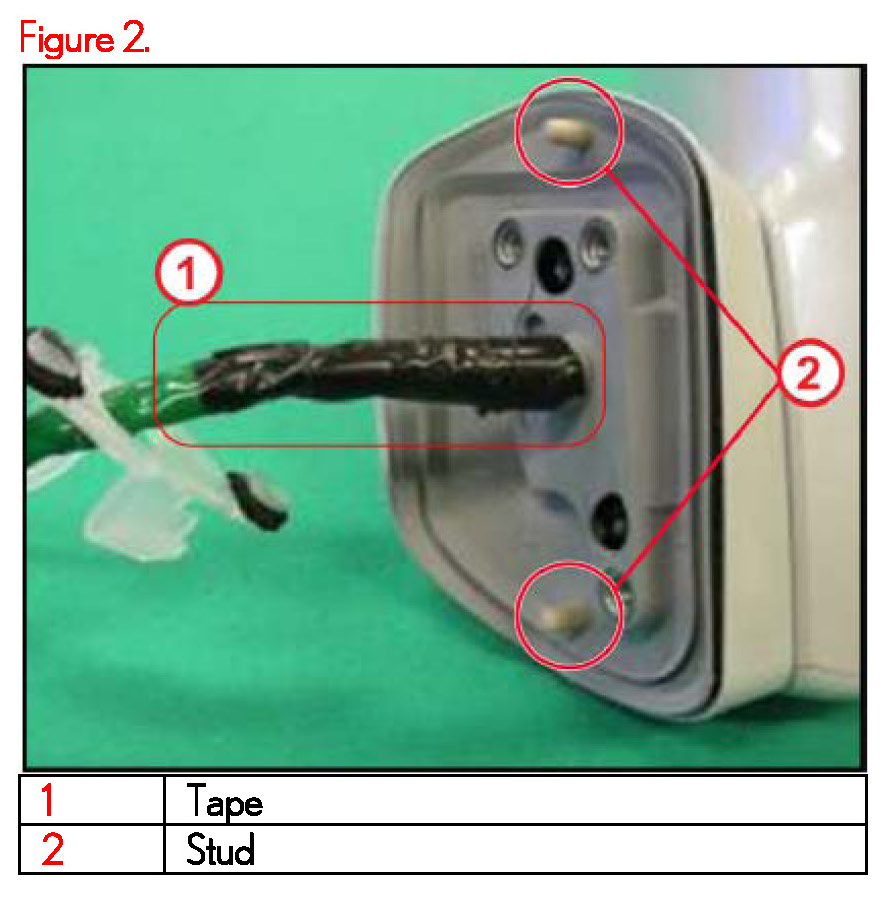 Figure 2.

1

2

| 1 | Tape |
|---|---|
| 2 | Stud |