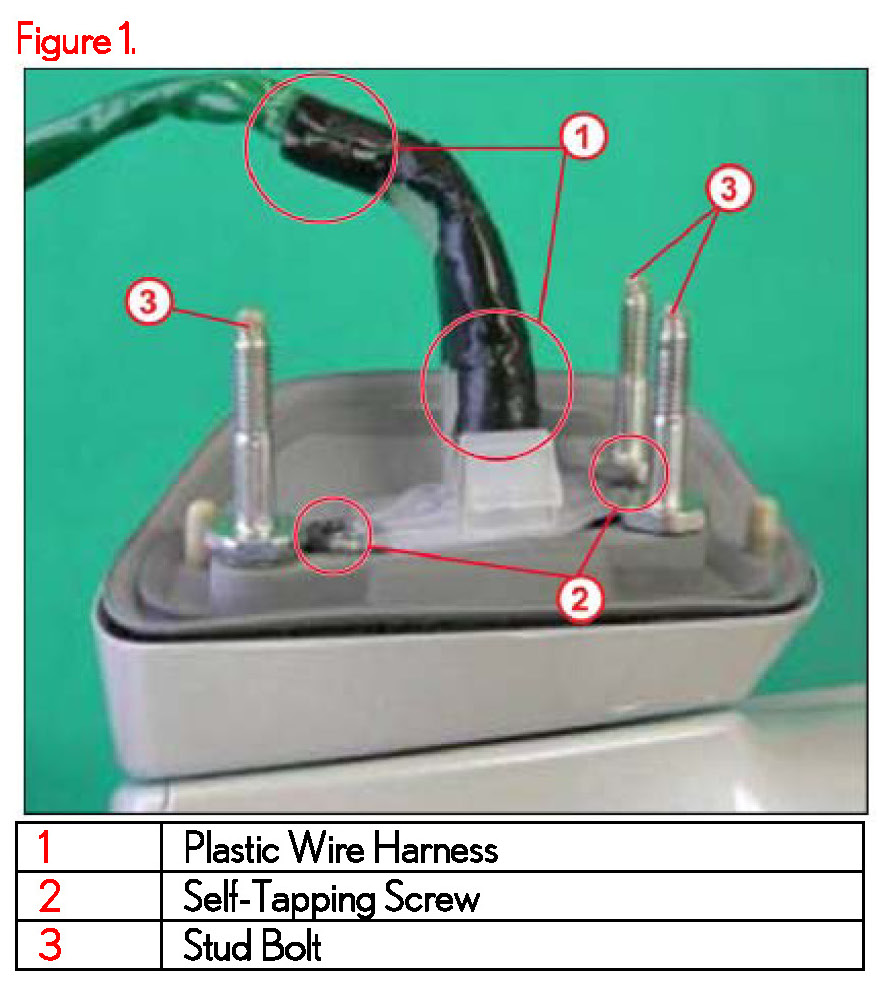 Figure 1.

1

3

3

2

| 1 | Plastic Wire Harness |
|---|---|
| 2 | Self-Tapping Screw |
| 3 | Stud Bolt |