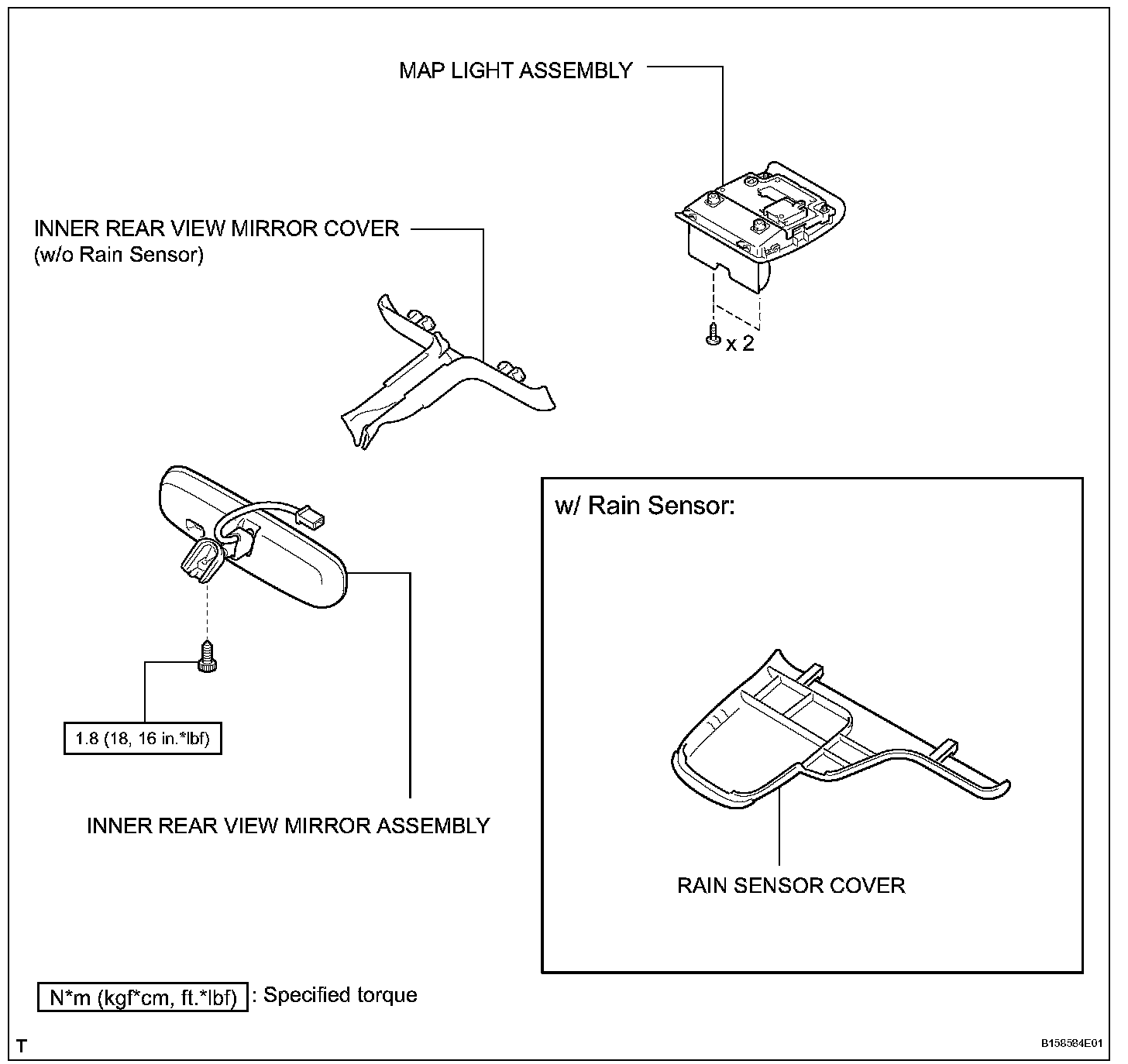 MAP LIGHT ASSEMBLY

INNER REAR VIEW MIRROR COVER
(w/o Rain Sensor)

x 2

w/ Rain Sensor:

1.8 (18, 16 in.*lbf)

INNER REAR VIEW MIRROR ASSEMBLY

RAIN SENSOR COVER

N*m (kgf*cm, ft.*lbf) : Specified torque

T

B158584E01