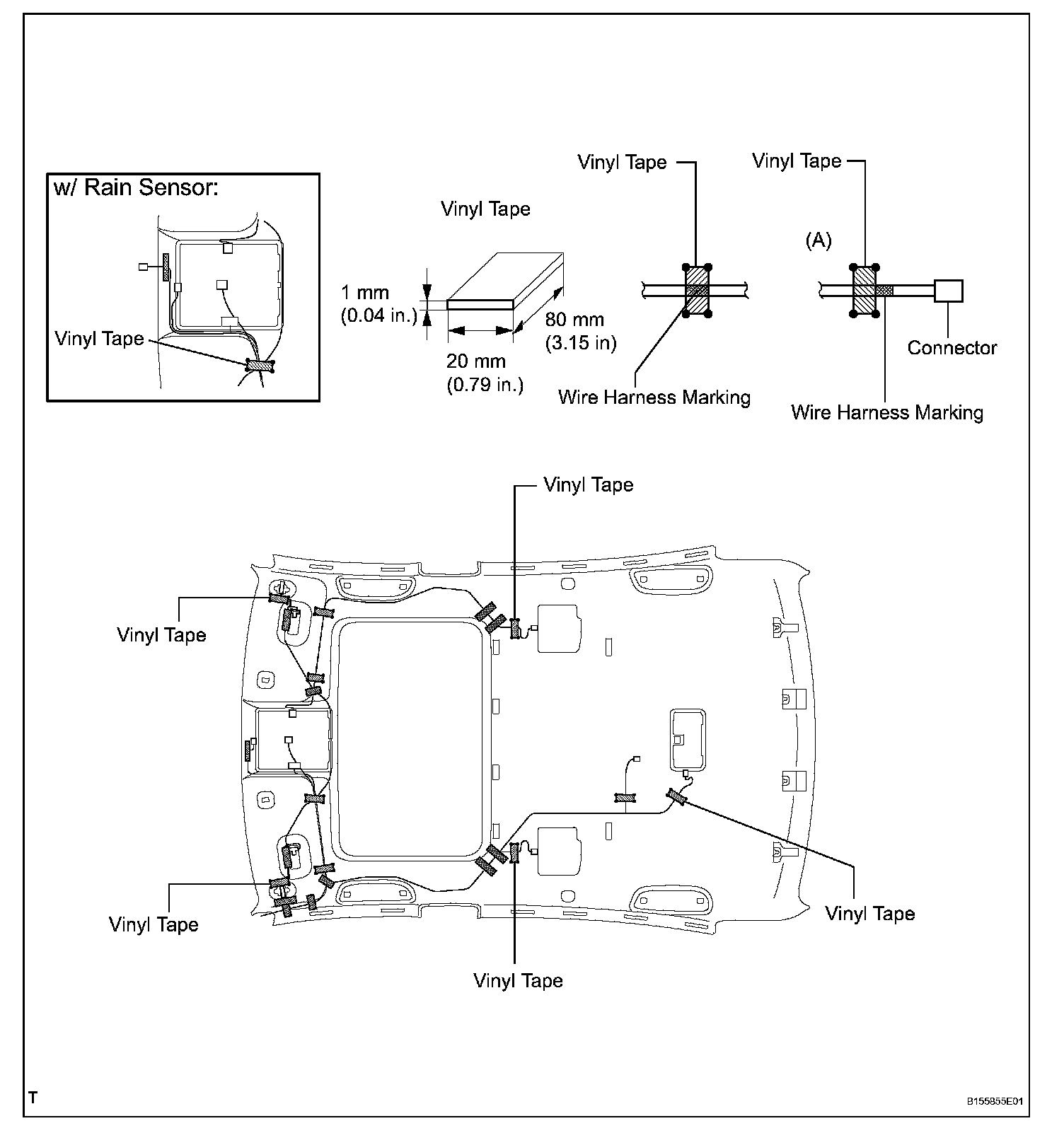 w/ Rain Sensor:

Vinyl Tape

Vinyl Tape

1 mm (0.04 in.)

20 mm (0.79 in.)

80 mm (3.15 in)

Vinyl Tape

Wire Harness Marking

Vinyl Tape

(A)

Connector

Wire Harness Marking

Vinyl Tape

Vinyl Tape

Vinyl Tape

Vinyl Tape

Vinyl Tape

T

B155855E01