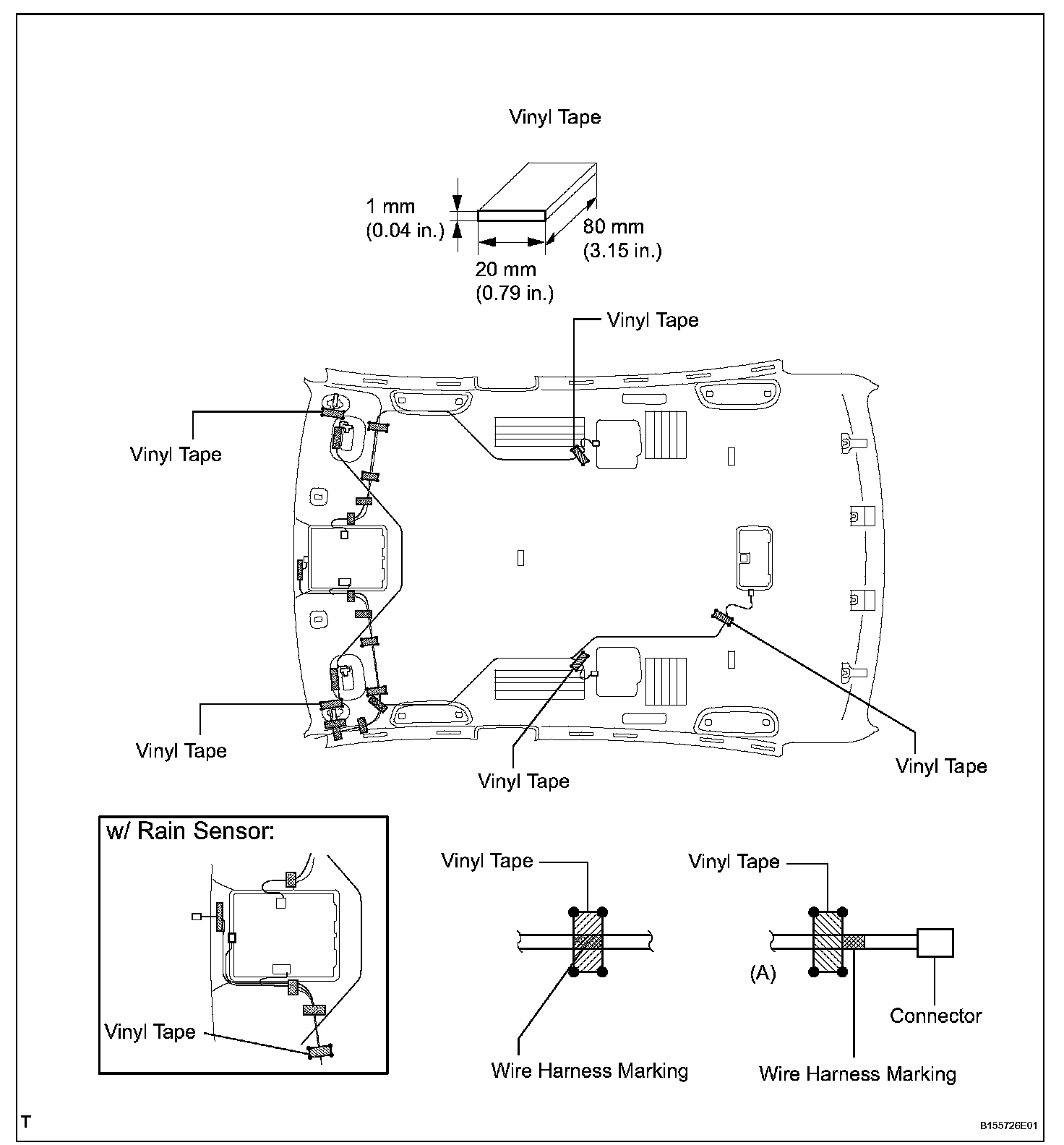 Vinyl Tape

1 mm
(0.04 in.)

80 mm
(3.15 in.)

20 mm
(0.79 in.)

Vinyl Tape

Vinyl Tape

Vinyl Tape

Vinyl Tape

Vinyl Tape

w/ Rain Sensor:

Vinyl Tape

Vinyl Tape

Wire Harness Marking

Vinyl Tape

(A)

Connector

Wire Harness Marking

T

B155726E01