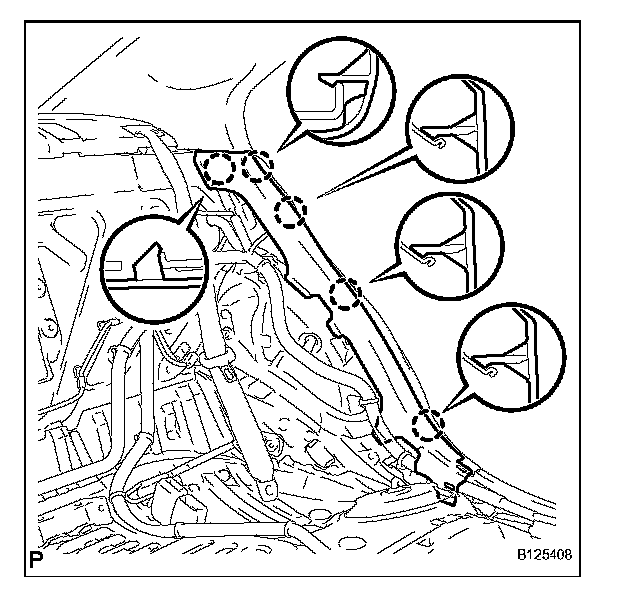 P

B125408