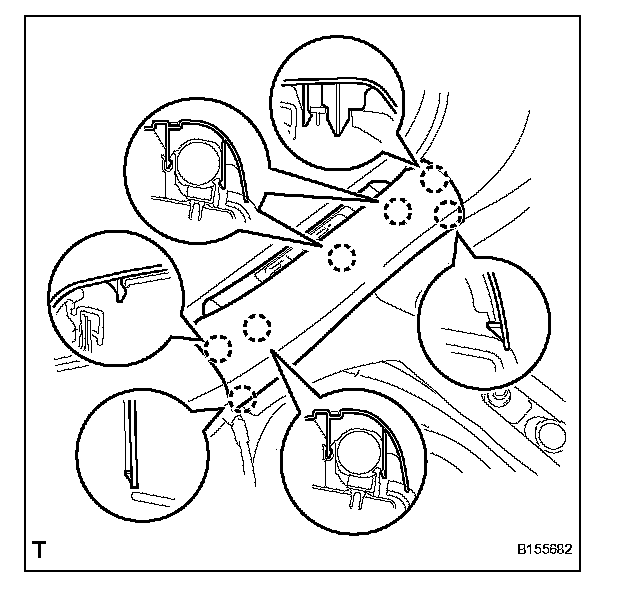 T

B155682