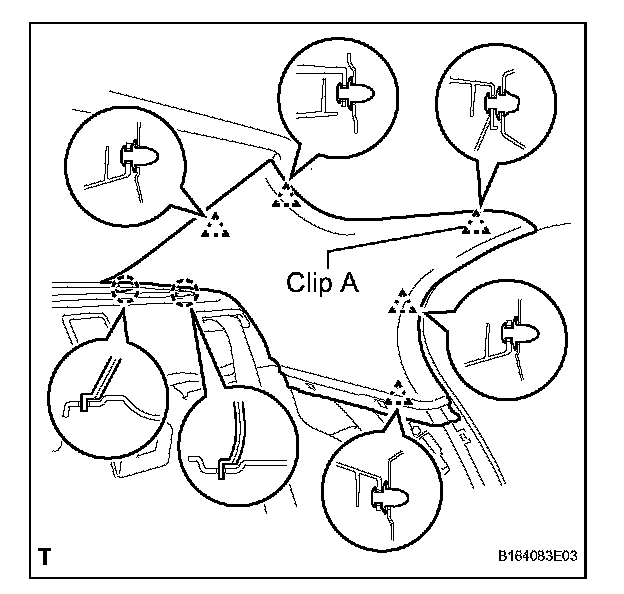 Clip A

T

B164083E03