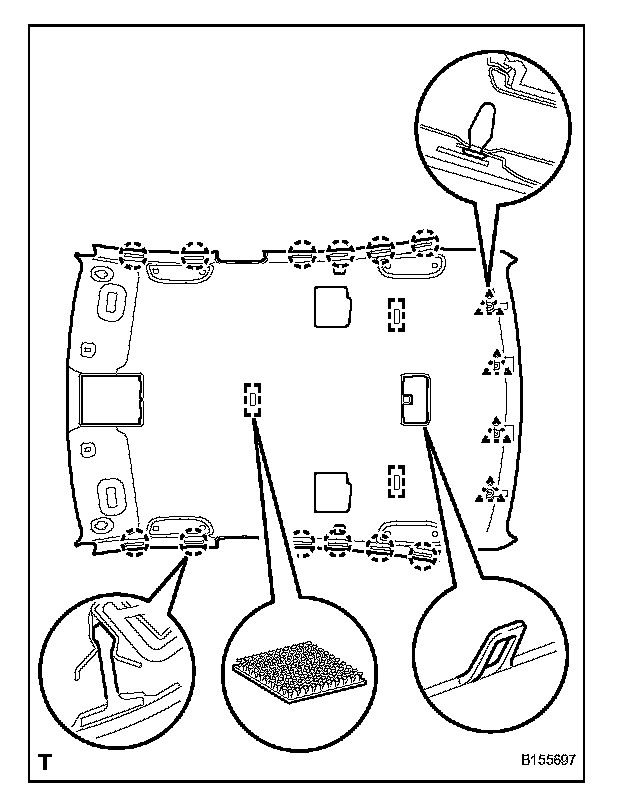 T

B155697