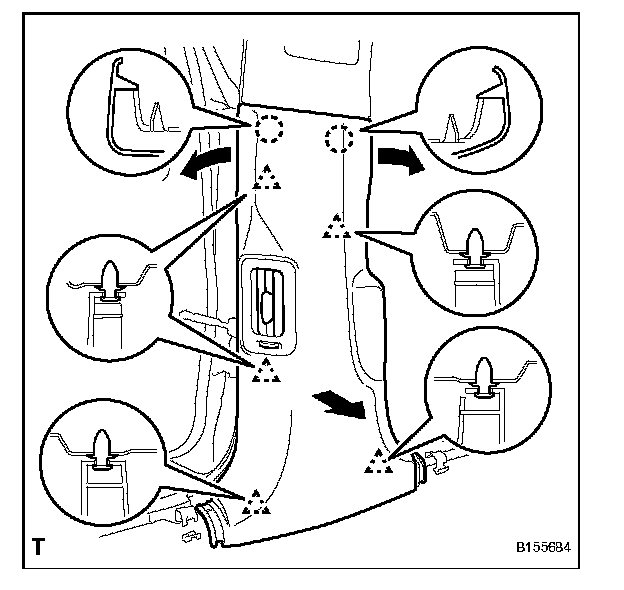 T

B155684