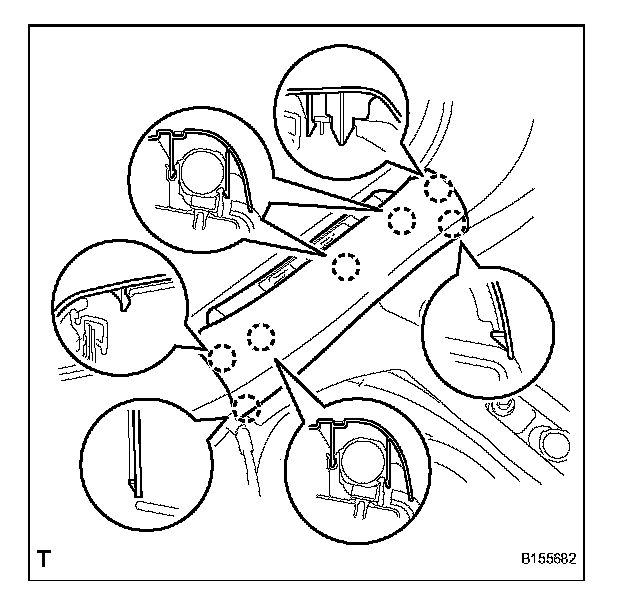 T

B155682