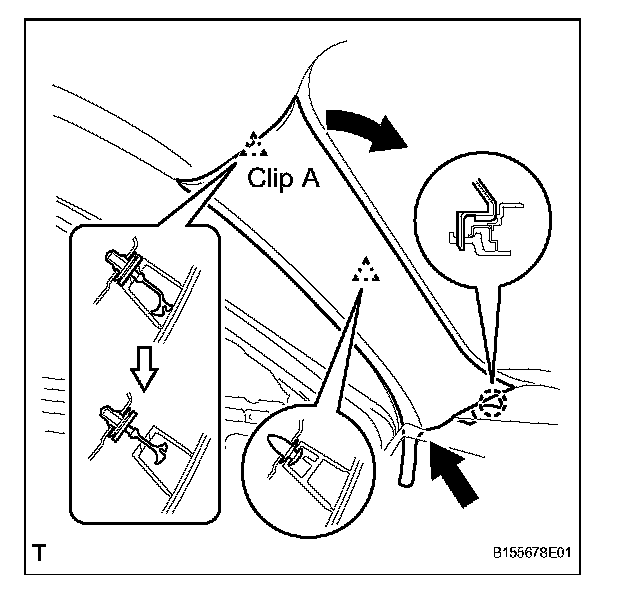 Clip A

T

B155678E01