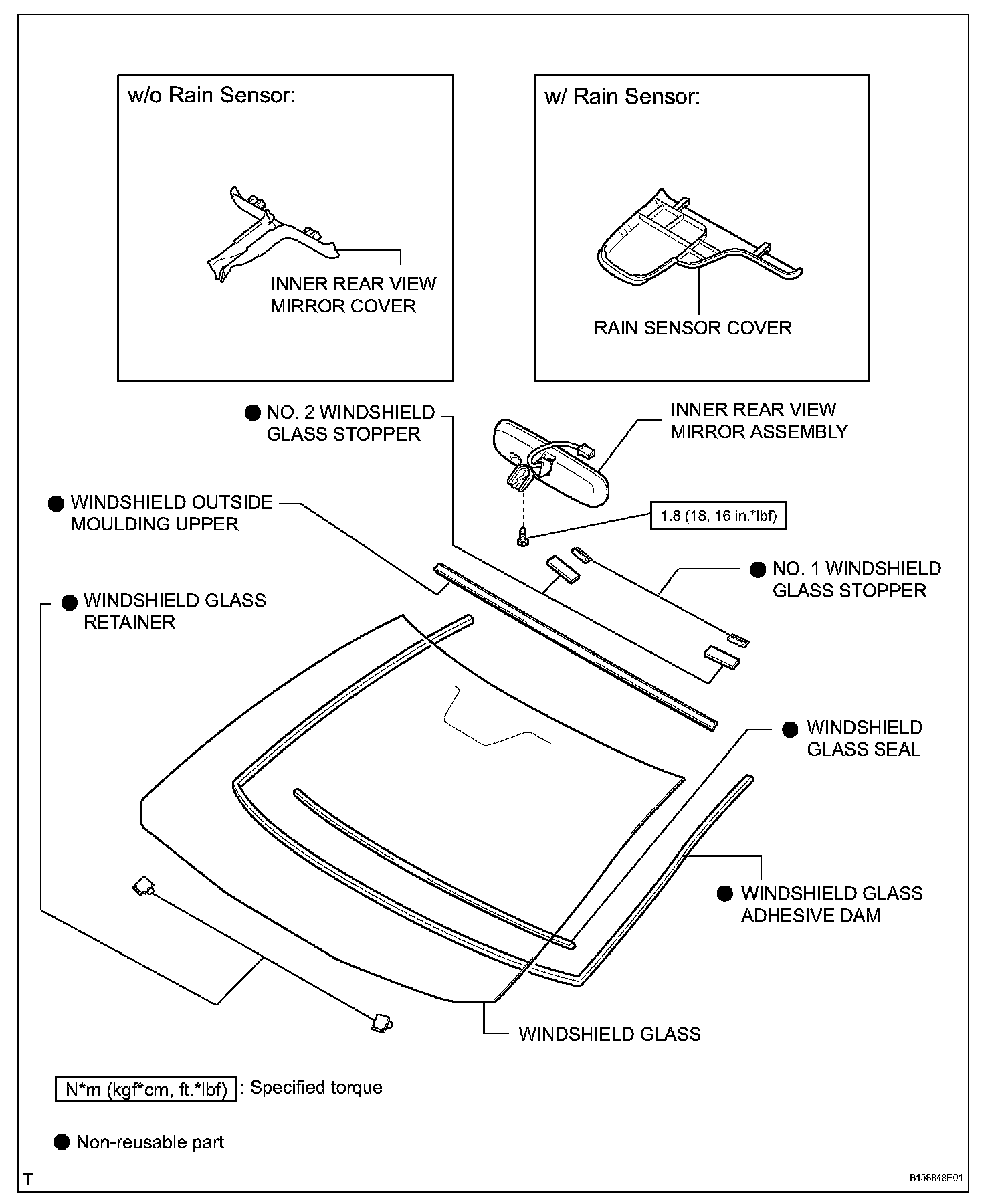 w/o Rain Sensor:

INNER REAR VIEW MIRROR COVER

w/ Rain Sensor:

RAIN SENSOR COVER

● NO. 2 WINDSHIELD GLASS STOPPER

INNER REAR VIEW MIRROR ASSEMBLY

● WINDSHIELD OUTSIDE MOULDING UPPER

1.8 (18, 16 in.*lbf)

● NO. 1 WINDSHIELD GLASS STOPPER

● WINDSHIELD GLASS RETAINER

● WINDSHIELD GLASS SEAL

● WINDSHIELD GLASS ADHESIVE DAM

WINDSHIELD GLASS

N*m (kgf*cm, ft.*lbf) : Specified torque

● Non-reusable part

T

B158848E01