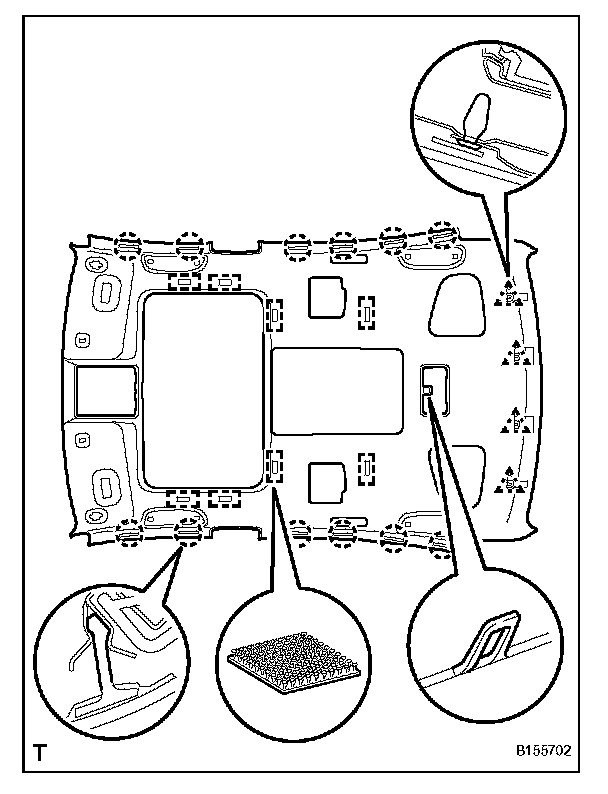 T

B155702