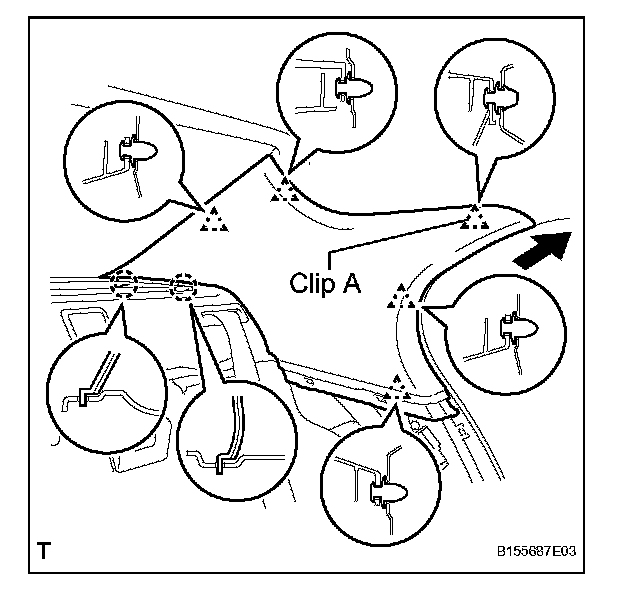 Clip A

T

B155687E03