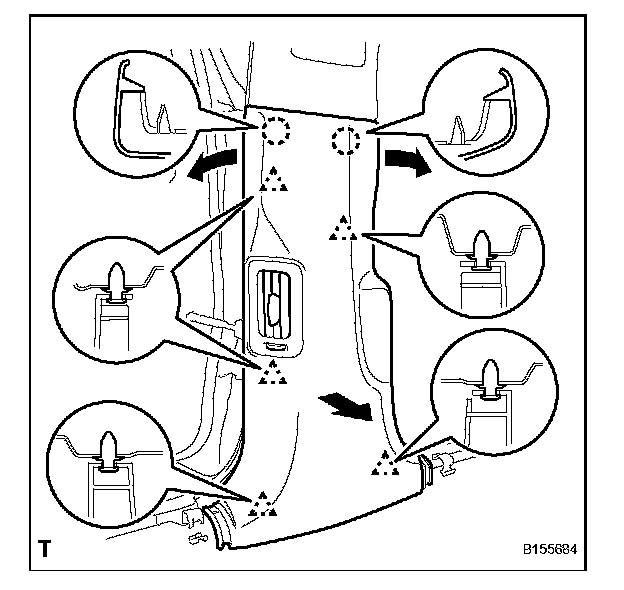 T

B155684