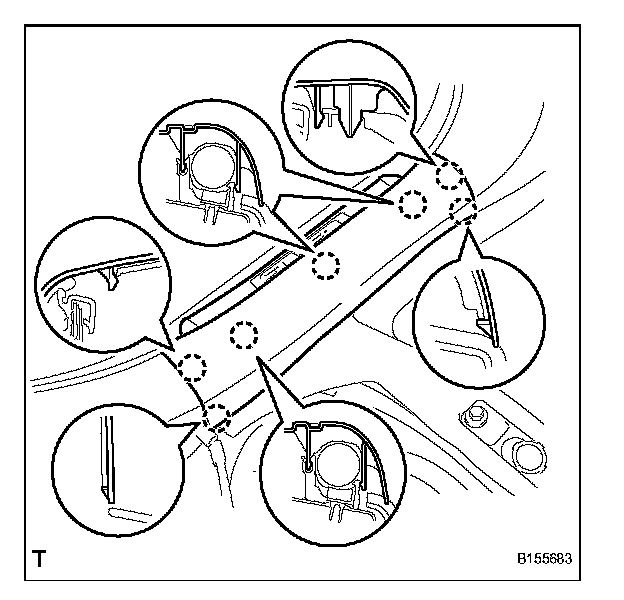 T

B155683