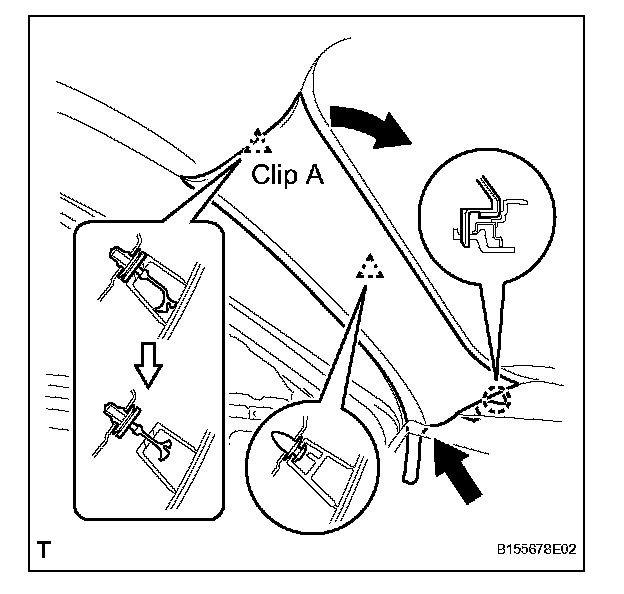 Clip A

T

B155678E02