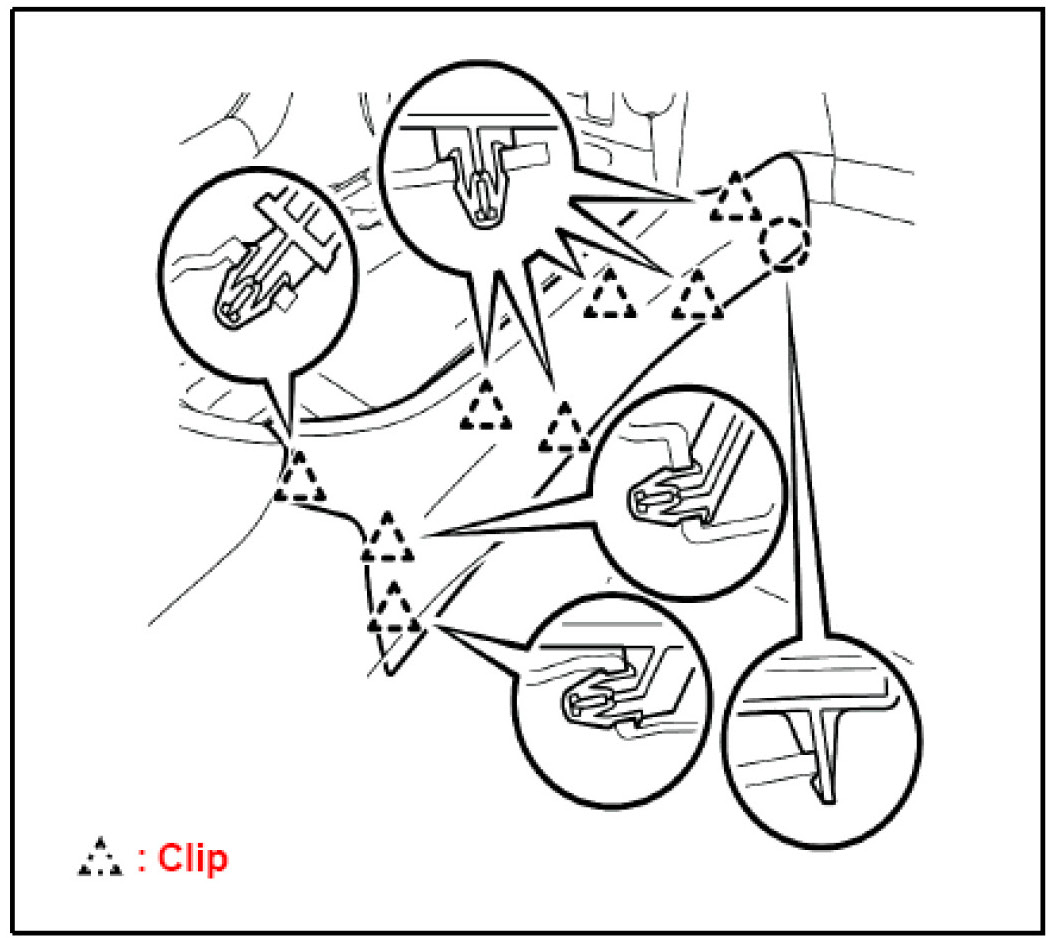 : Clip