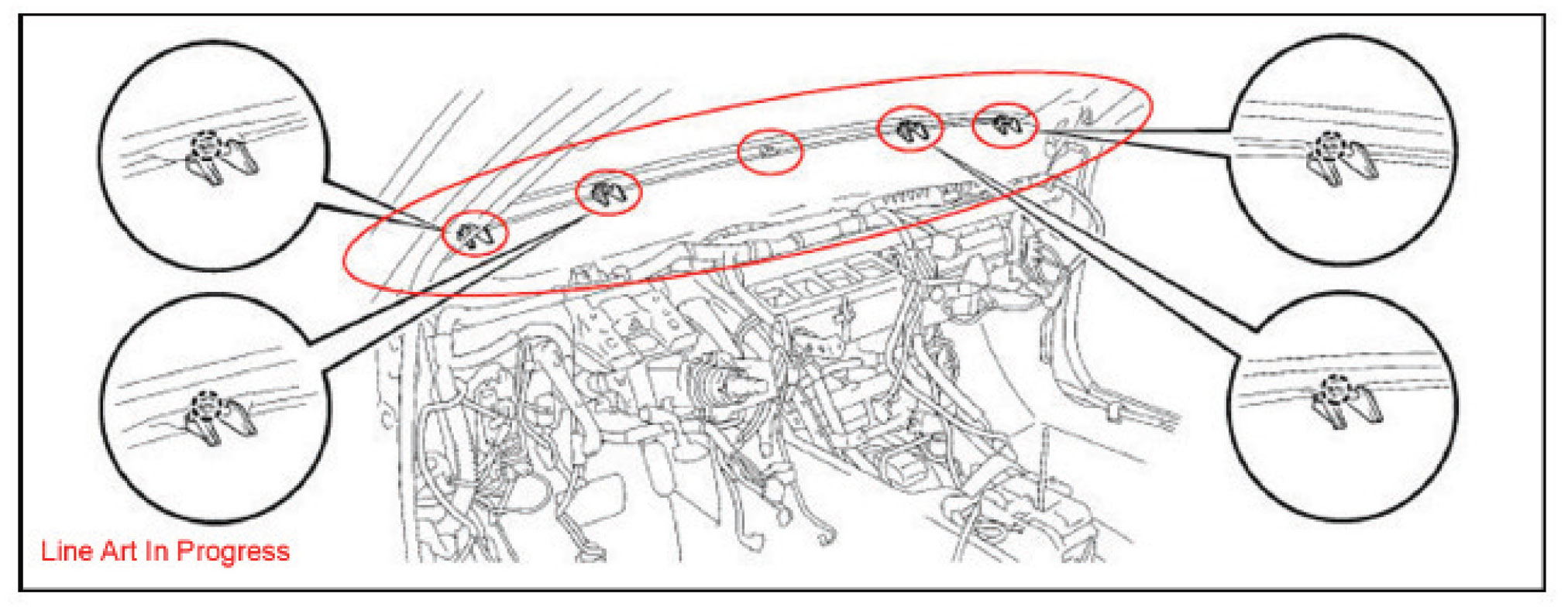 Line Art In Progress