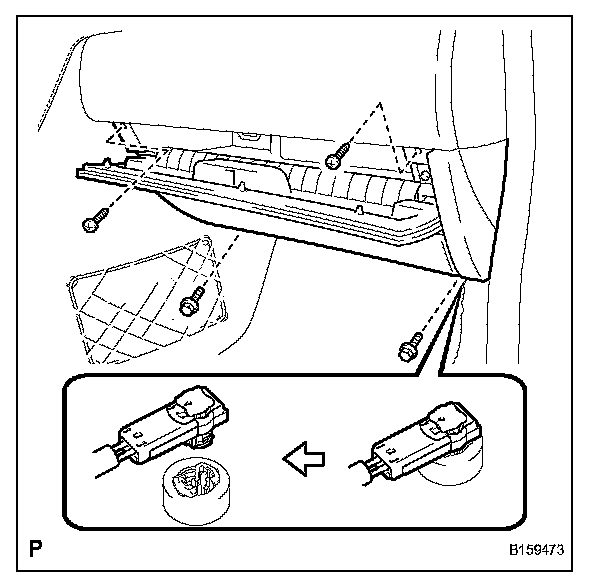 P

B159473