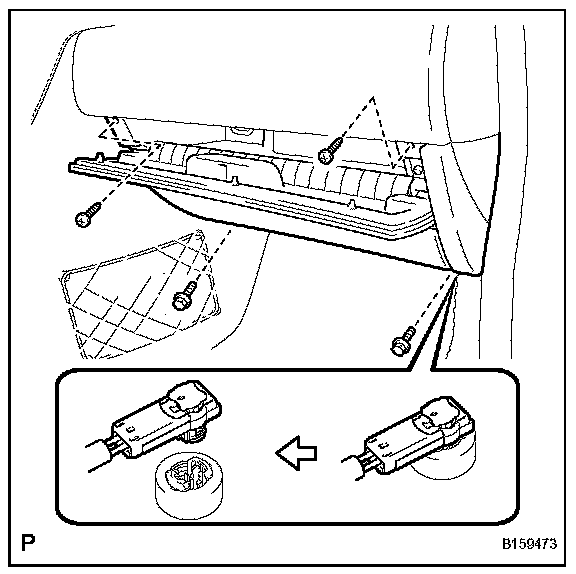 P

B159473