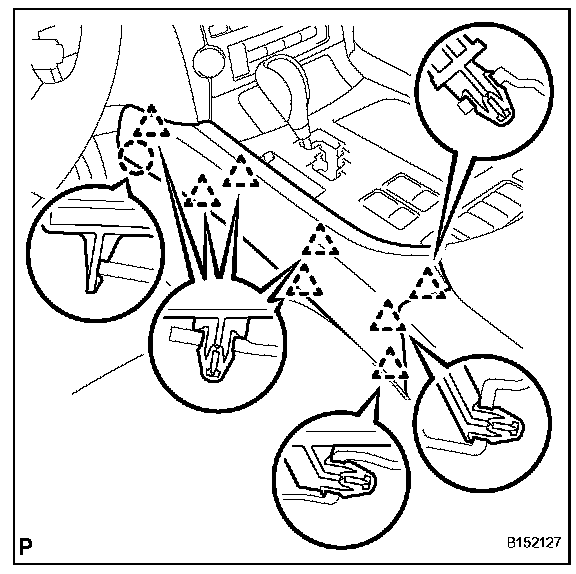 P

B152127