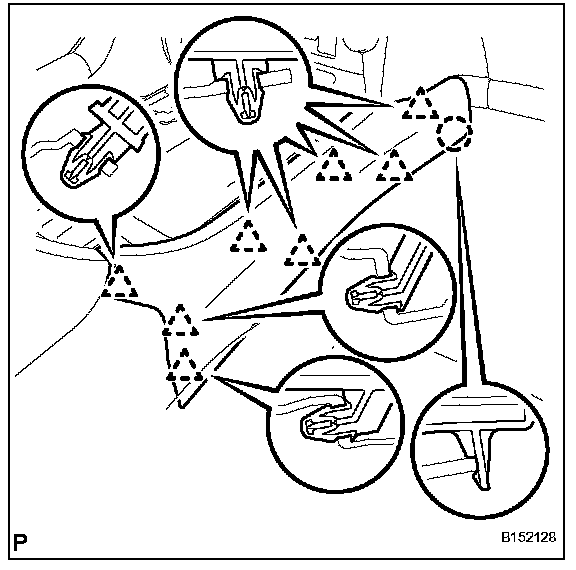 P

B152128