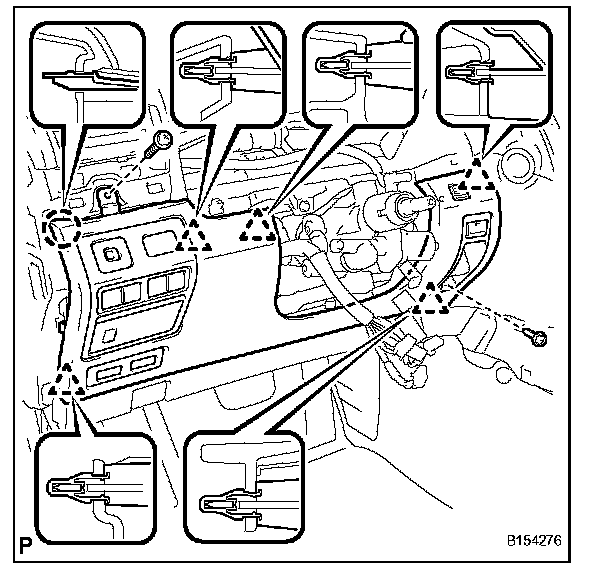 P

B154276