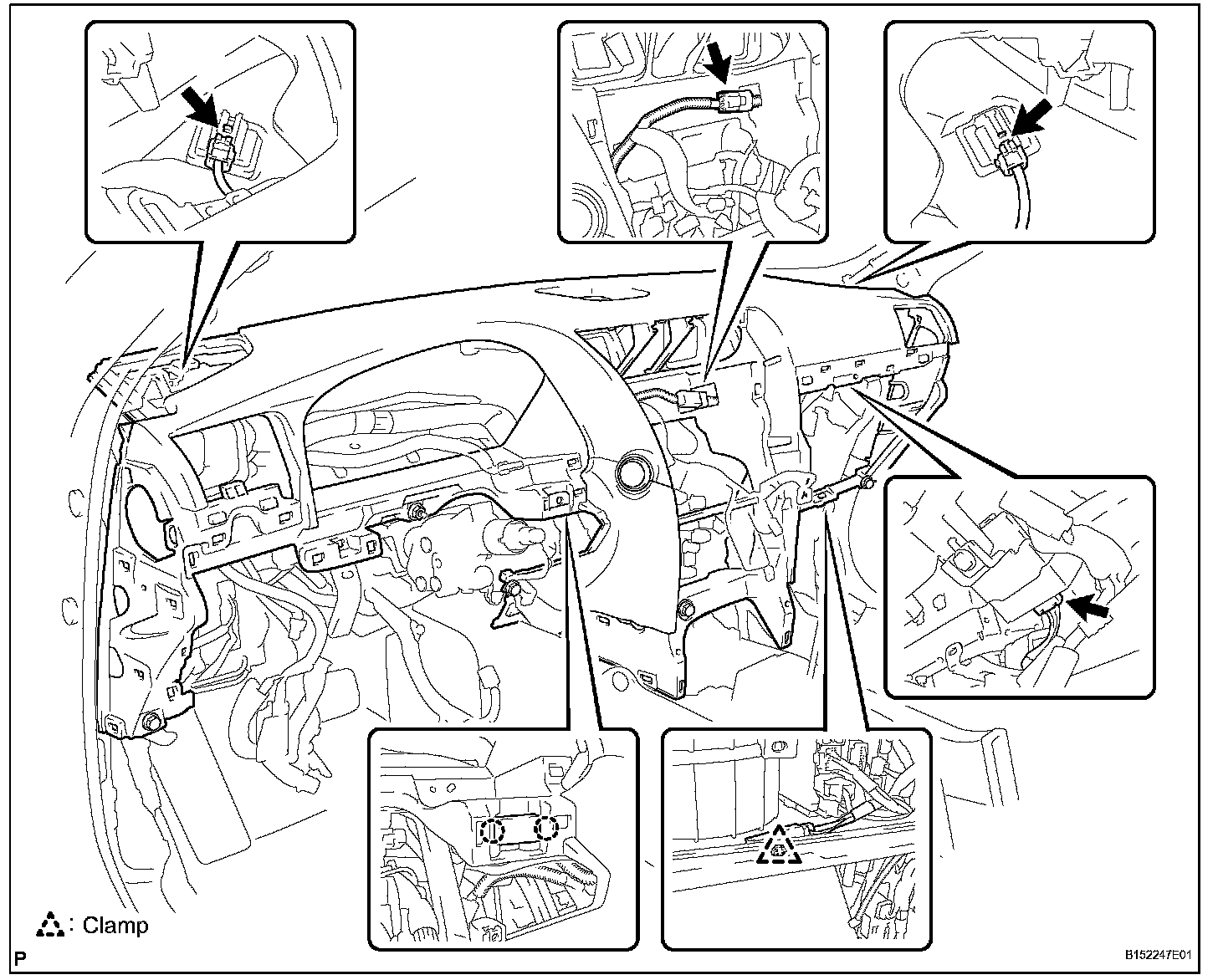 : Clamp

P

B152247E01